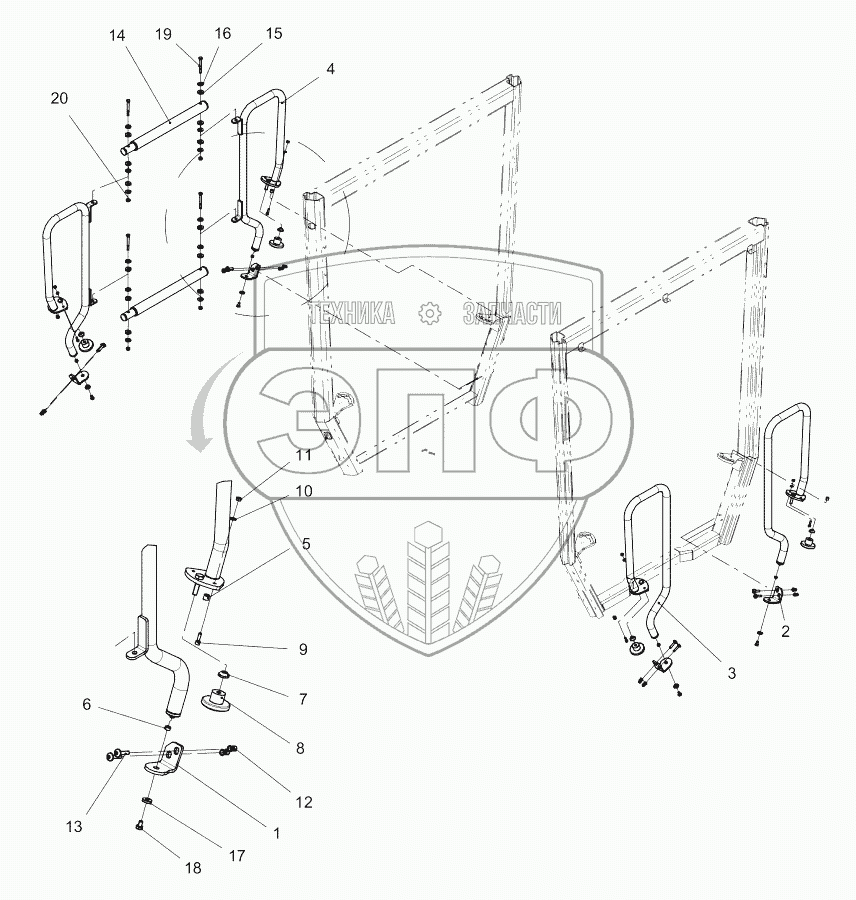 14 19 16 15
4
20
ТЕХНИКА ЗАПЧАСТИ
ЗПФ
11
10
5
9
7
8
6
12
13
1
17
18
2
3