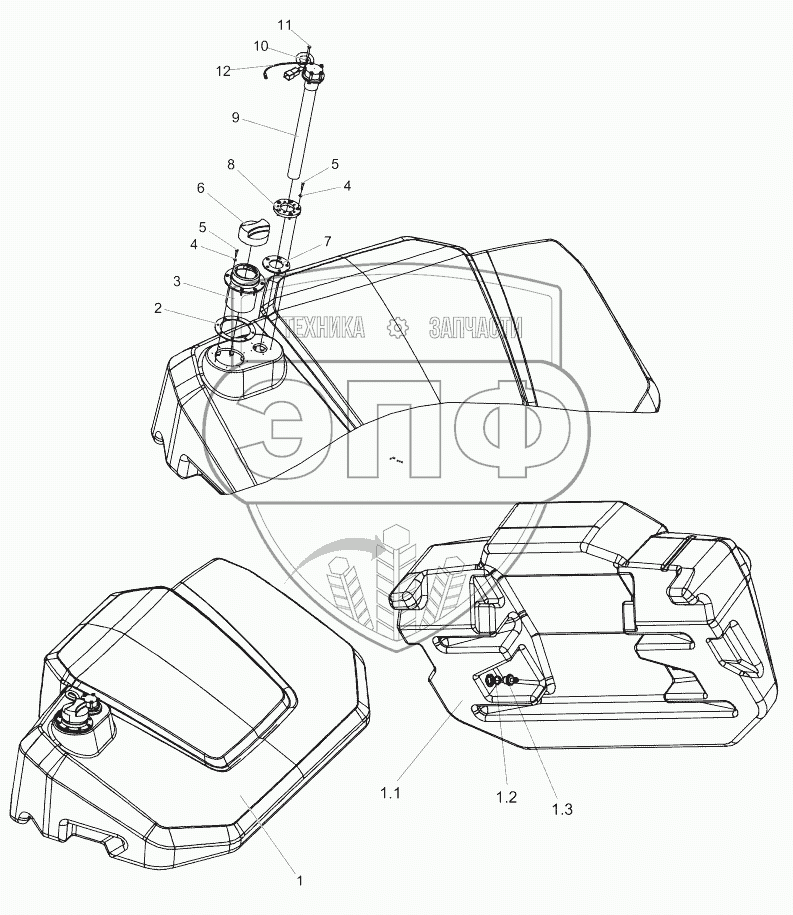 11
10
12
9
8
5
4
6
5
4
7
3
2
ТЕХНИКА ЗАПЧАСТИ
ЭПФ
1.1
1.2
1.3
1