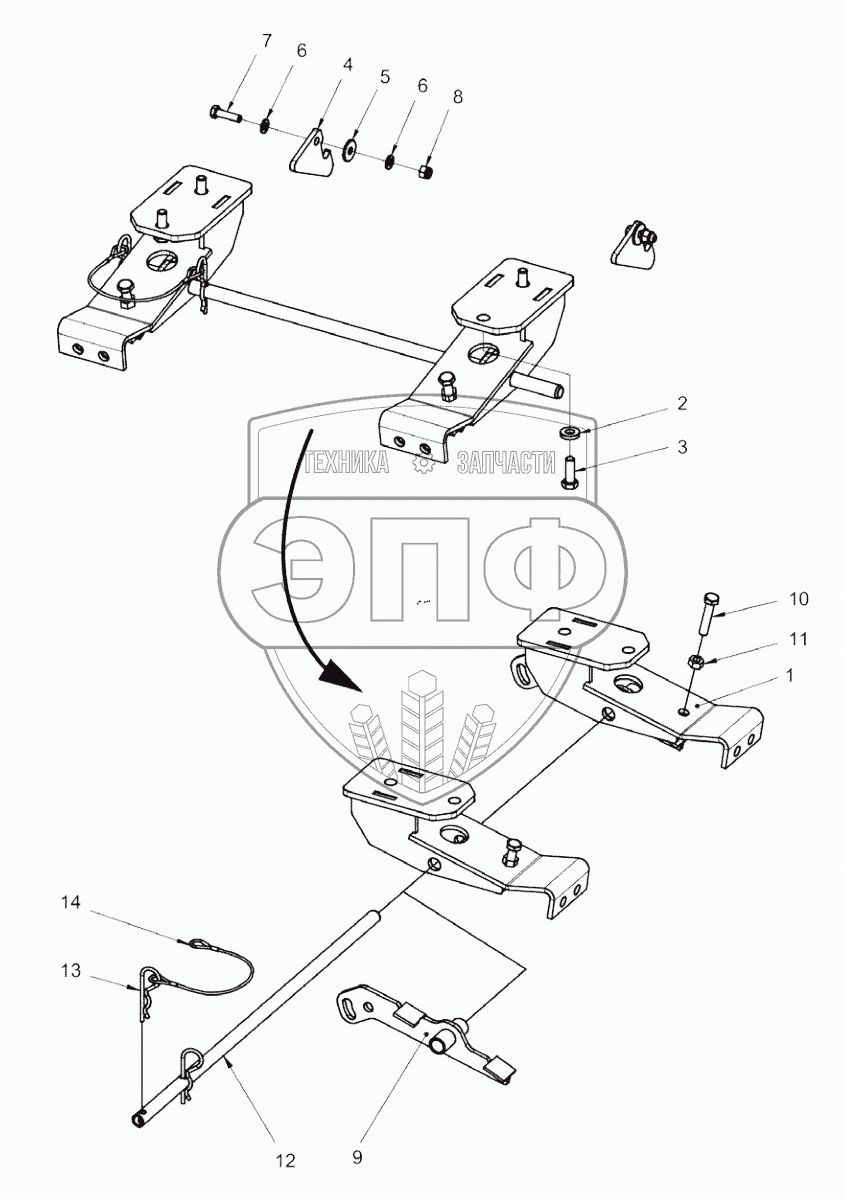 7
6
4
5
6
8
2
3
ТЕХНИКА ЗАПЧАСТИ
ЭПФ
10
11
1
14
13
12
9