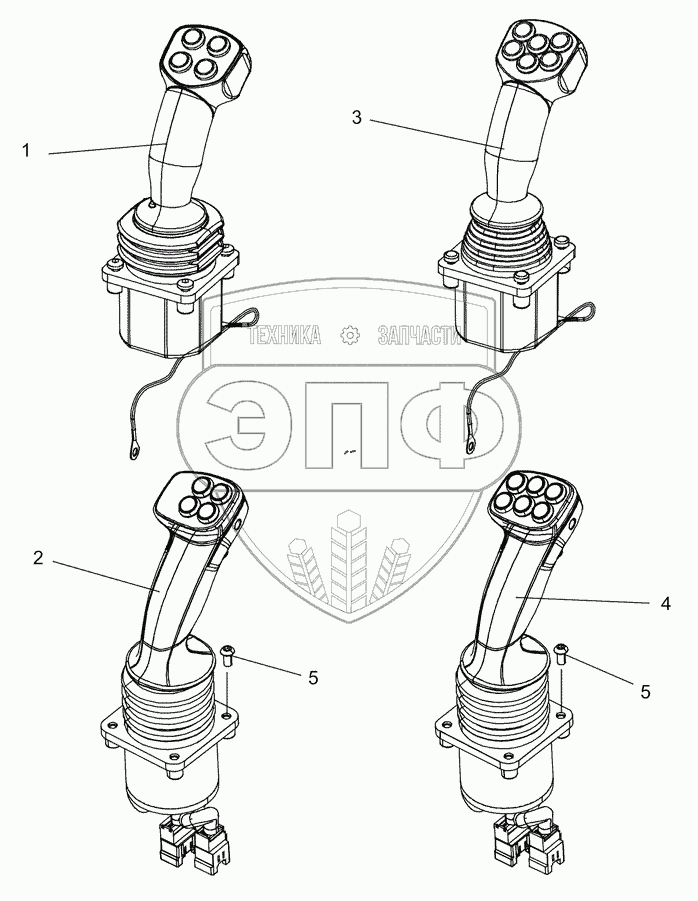 1
3
ТЕХНИКА ЗАПЧАСТИ
ЭПФ
2
4
5
5