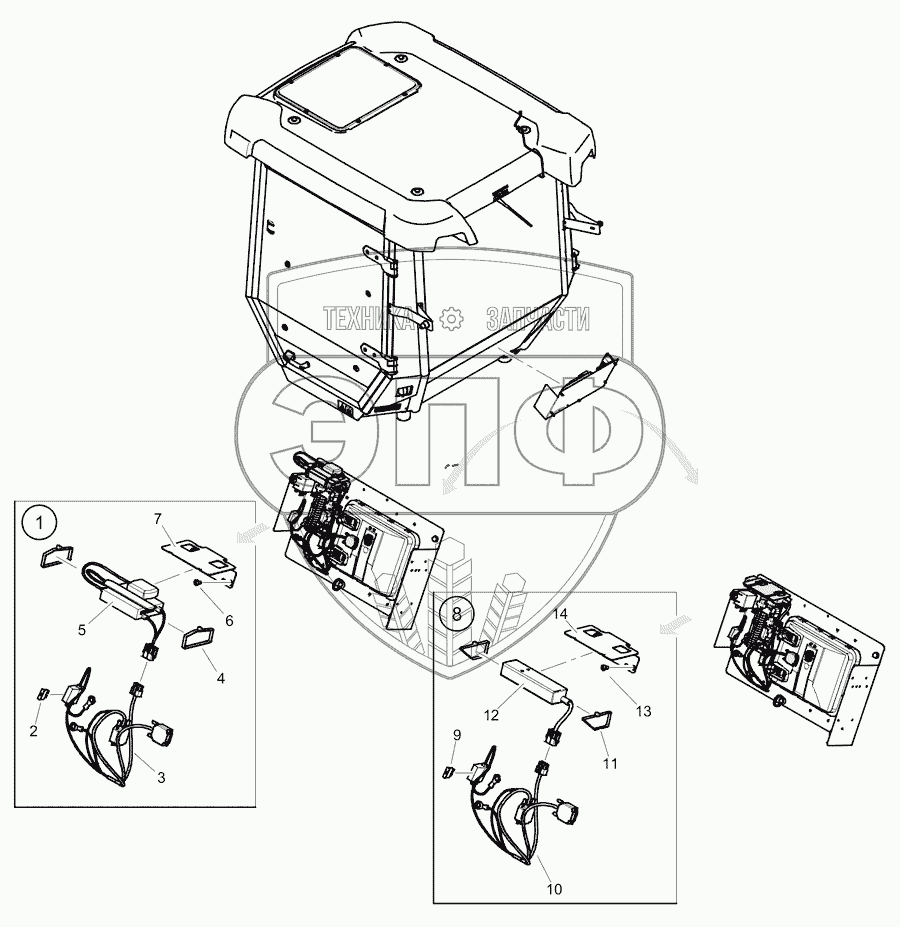 ТЕХНИКА ЗАПЧАСТИ
ЭПФ
1
7
6
5
4
2
3
8
14
13
12
11
9
10