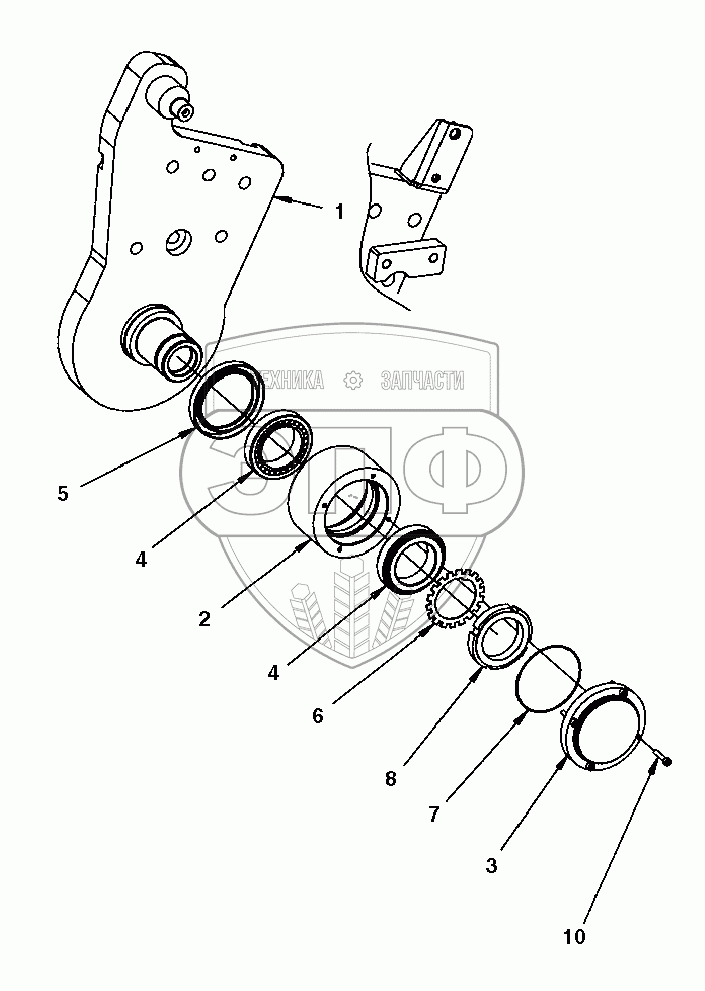 1
ТЕХНИКА ЗАПЧАСТИ
ЗПФ
5
4
2
4
6
8
7
3
10