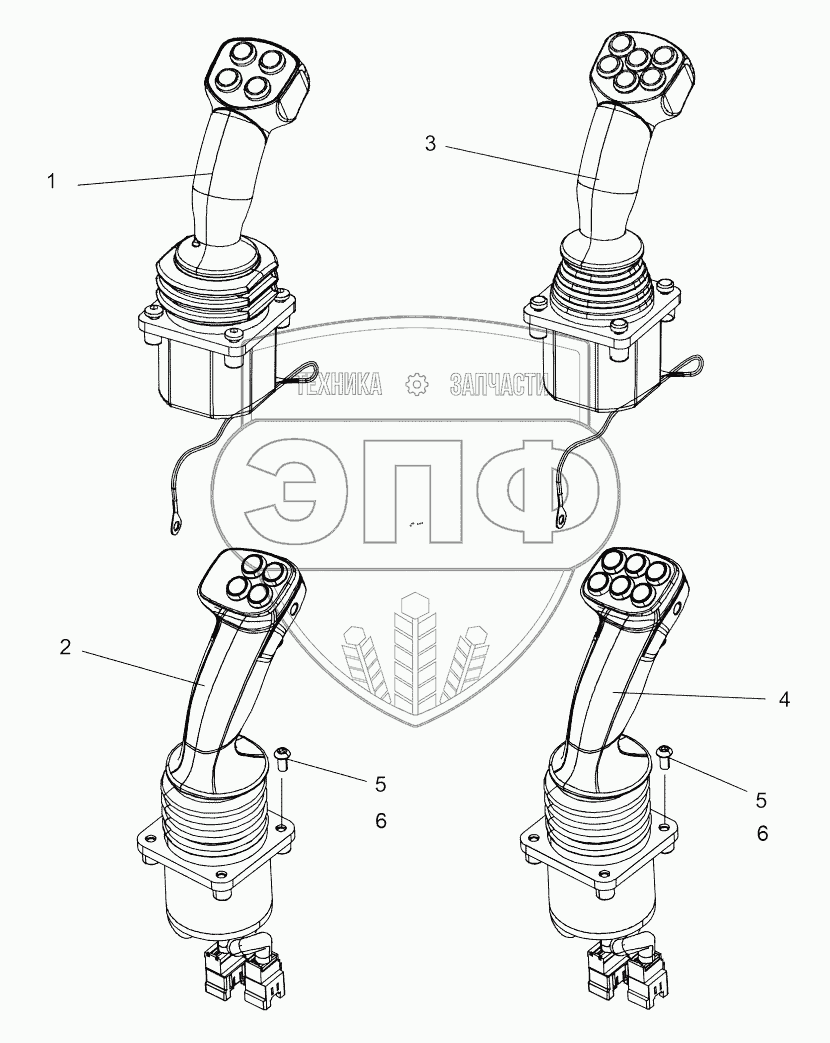 1

3

ТЕХНИКА ЗАПЧАСТИ

ЭПФ

2

4

5

6

5

6