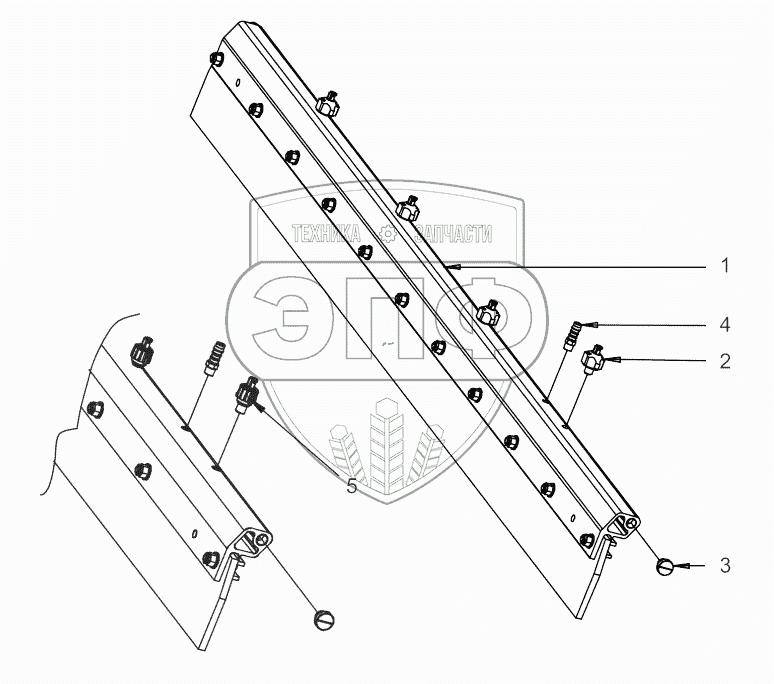 ТЕХНИКА ЗАПЧАСТИ
ЭПФ
1
4
2
5
3