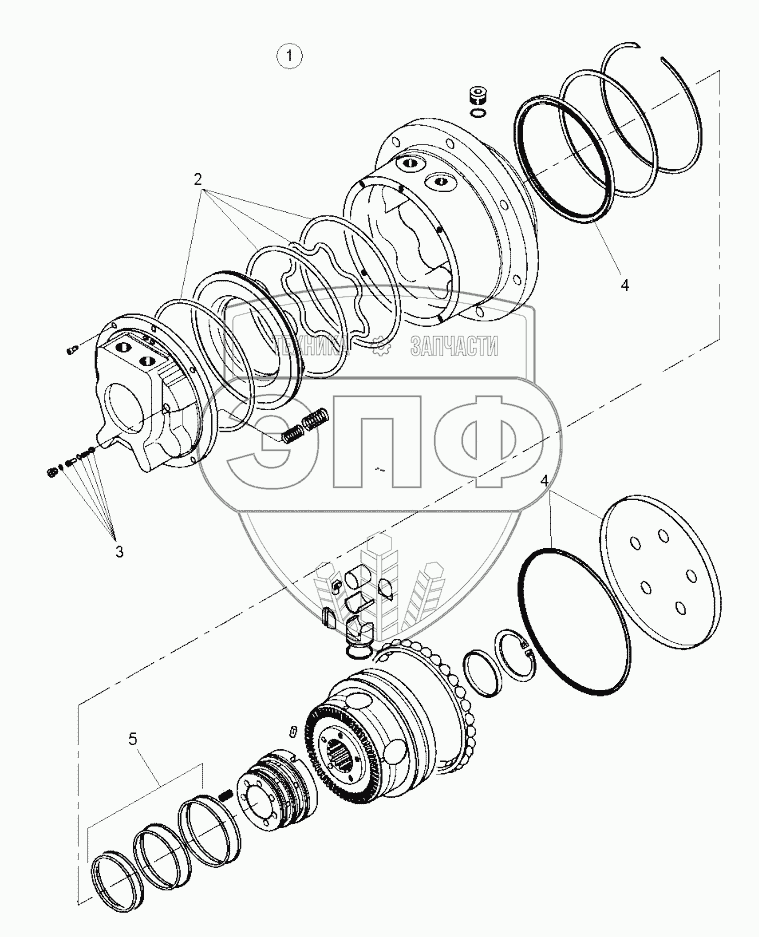 1

2

4

ТЕХНИКА ЗАПЧАСТИ

ЭПФ

3

4

5