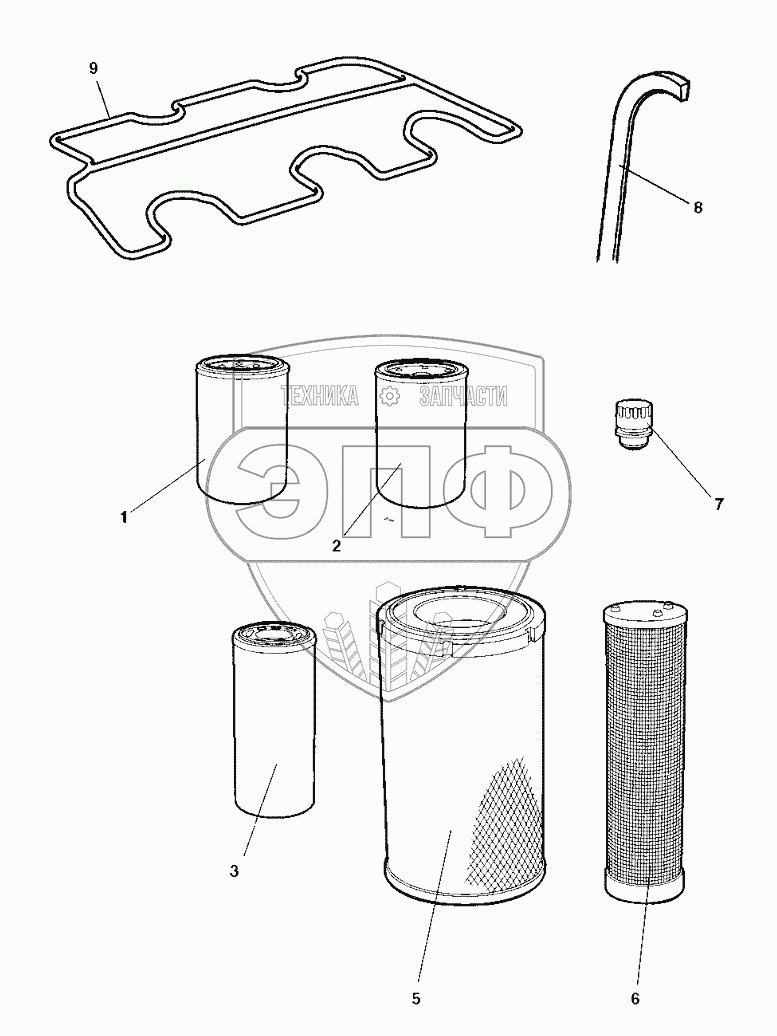 9
8
ТЕХНИКА ЗАПЧАСТИ
ЭПФ
1
2
7
3
5
6