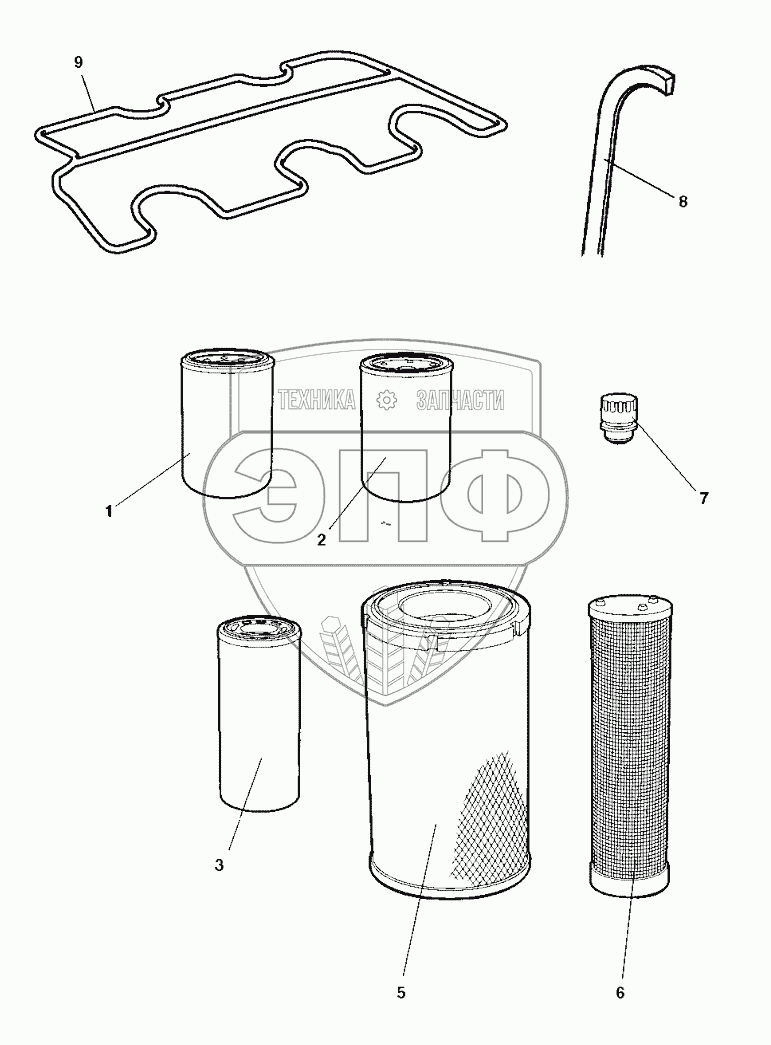 9

8

ТЕХНИКА ЗАПЧАСТИ

ЭПФ

1

2

7

3

5

6