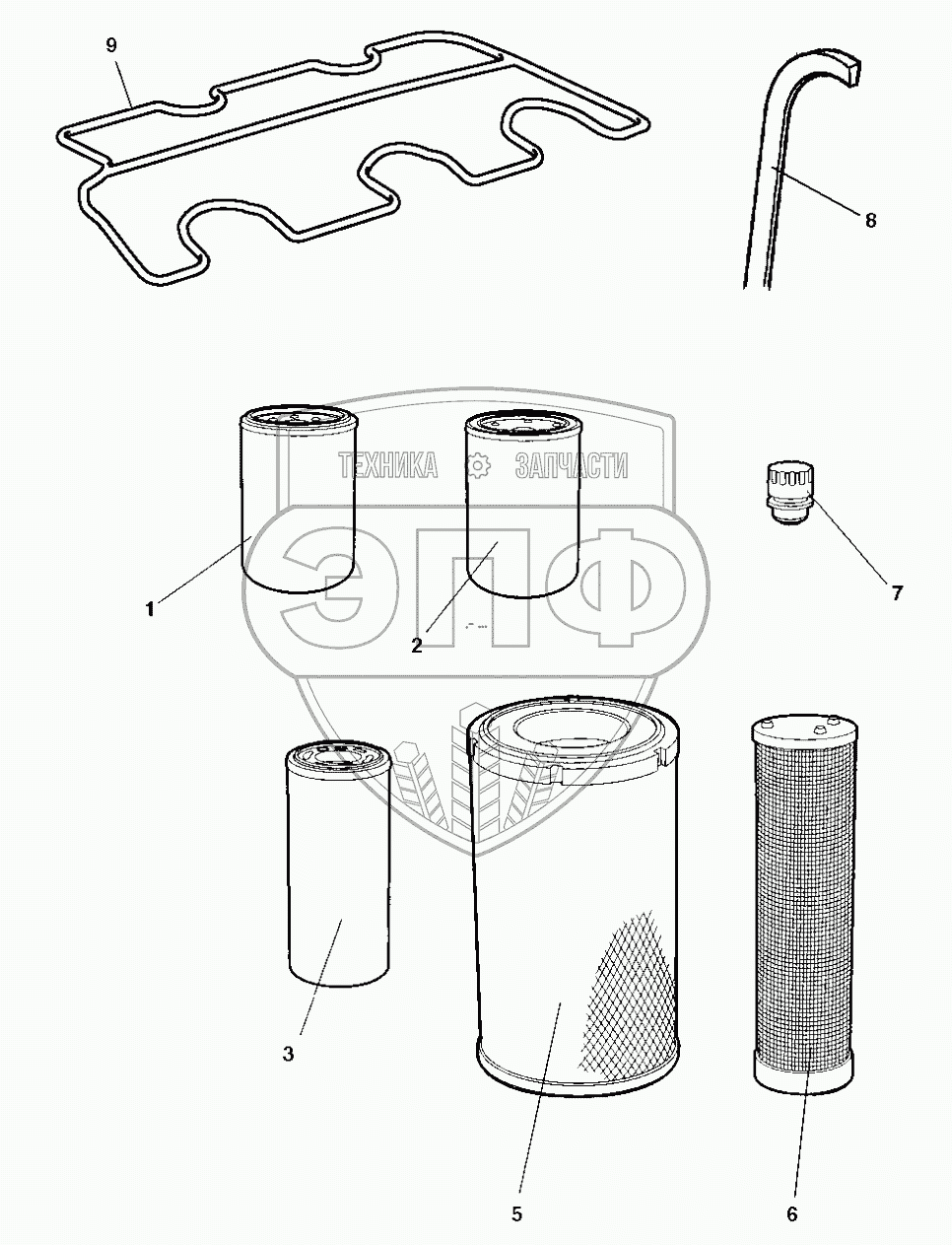 9

8

ТЕХНИКА ЗАПЧАСТИ

ЭПФ

1

2

7

3

5

6