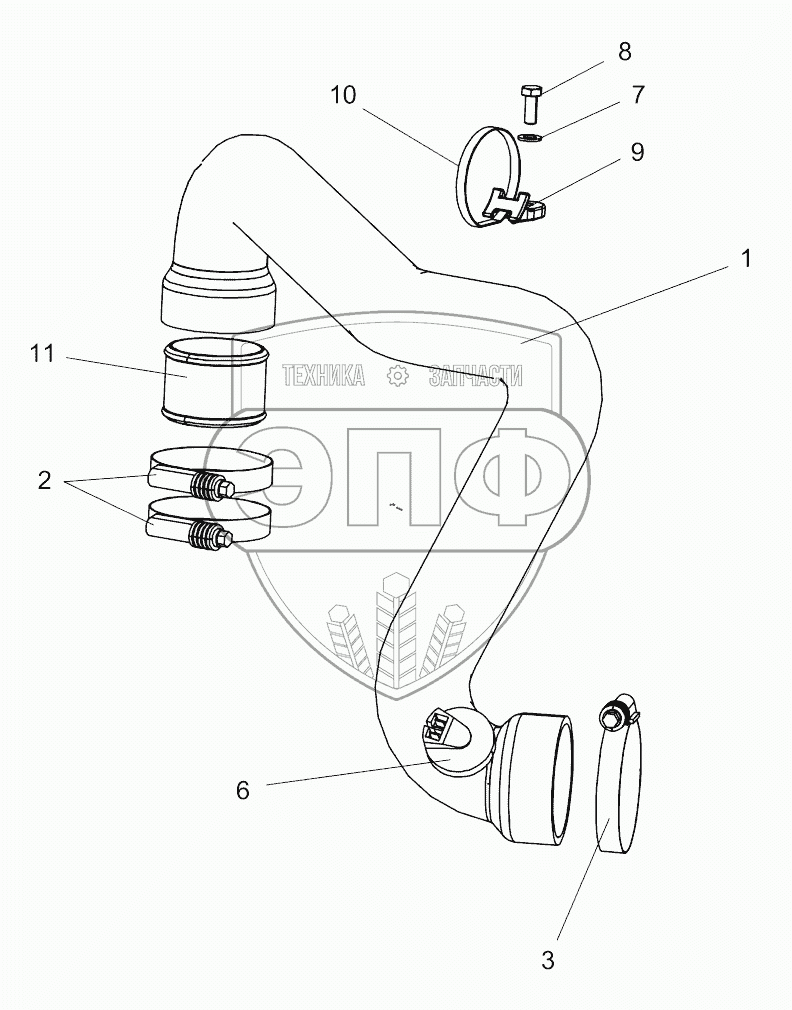 8
10
7
9
1
11
ТЕХНИКА ЗАПЧАСТИ
ЭПФ
2
6
3