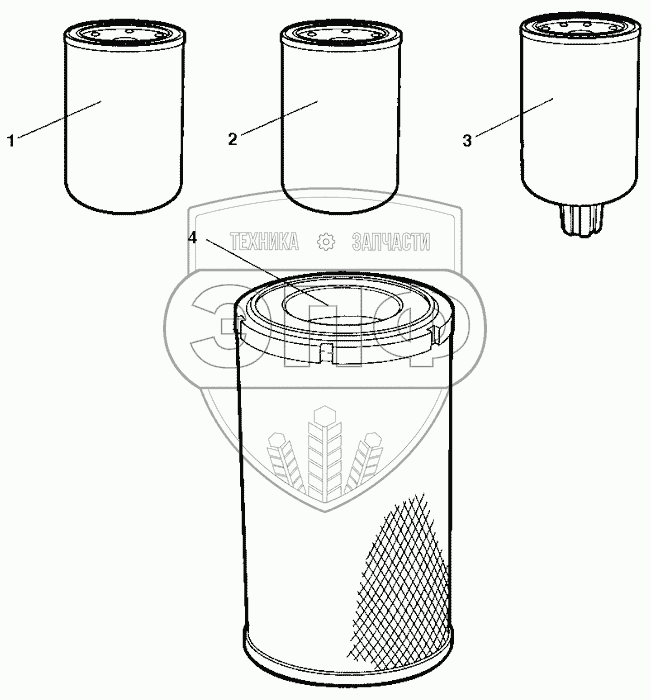 1

2

3

4

ТЕХНИКА ЗАПЧАСТИ

ЭПФ