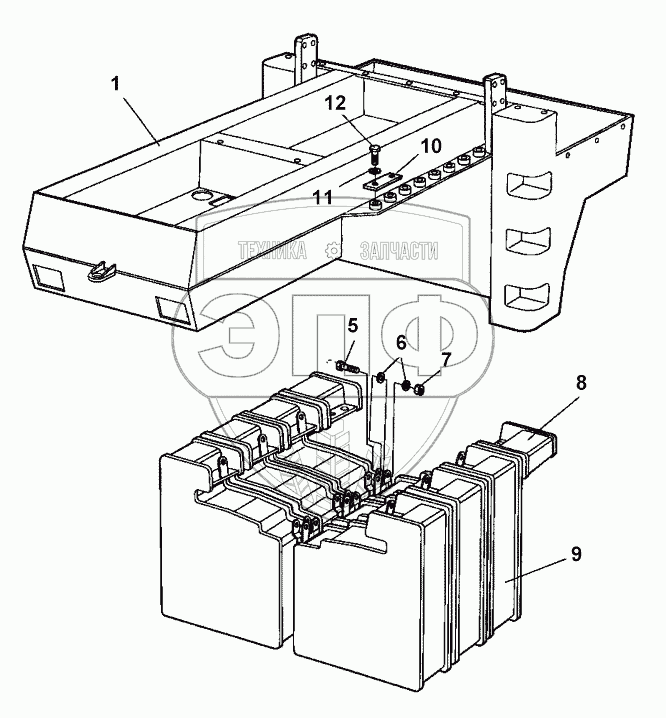 1
12
10
11
ТЕХНИКА ЗАПЧАСТИ
ЭПФ
5
6
7
8
9