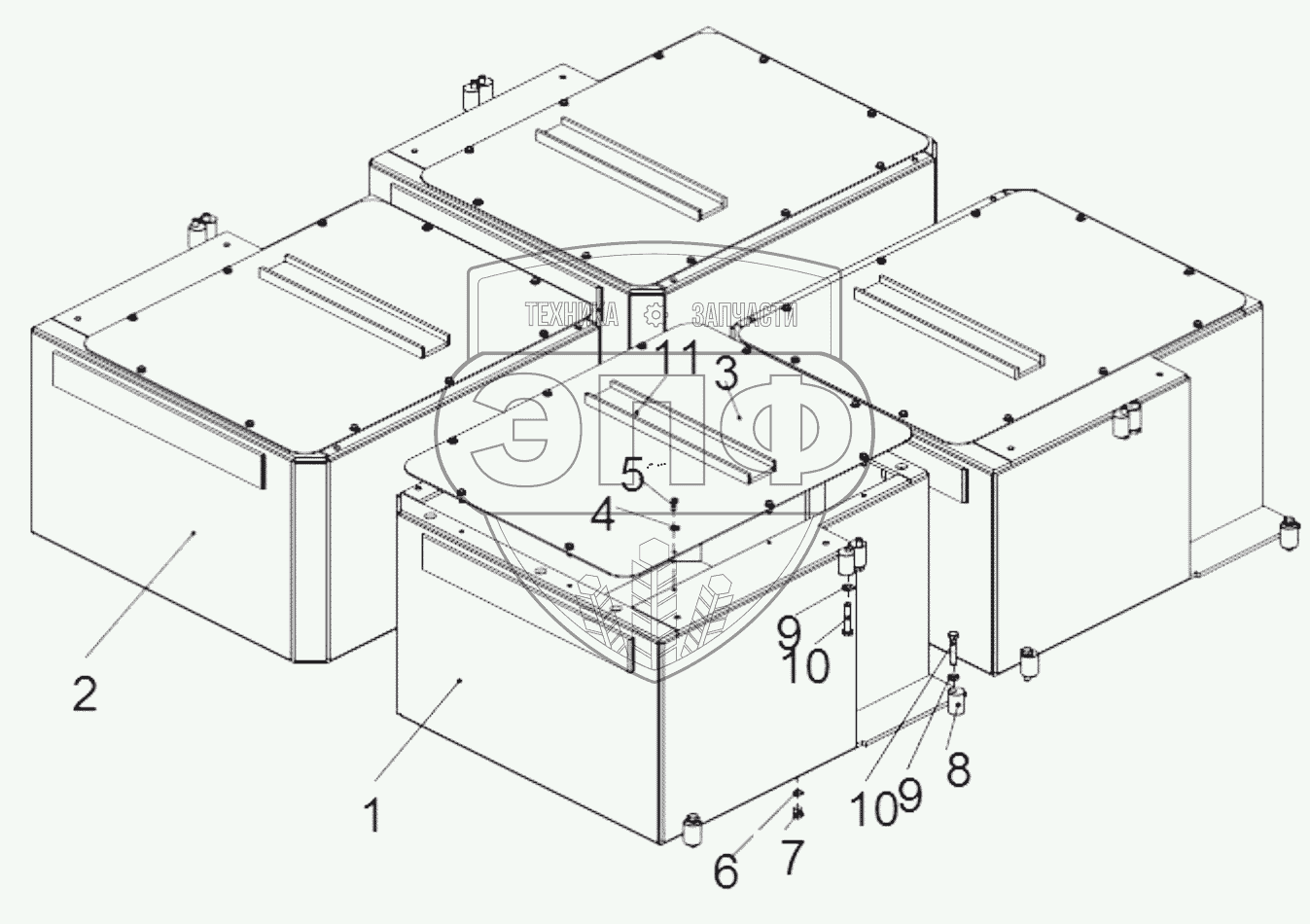 ТЕХНИКА ЗАПЧАСТИ
ЭПФ
11
3
5
4
2
9
10
1
10
9
8
6
7