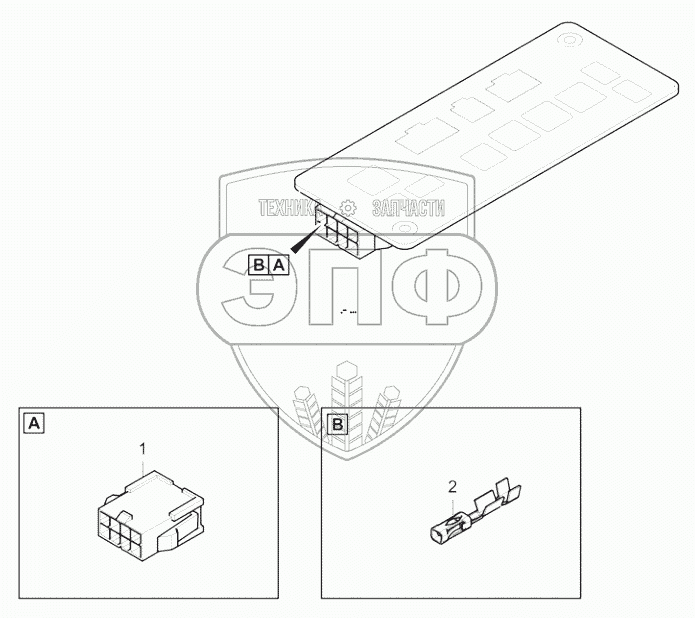 ТЕХНИКА ЗАПЧАСТИ

ЭПФ

B A

A

1

B

2