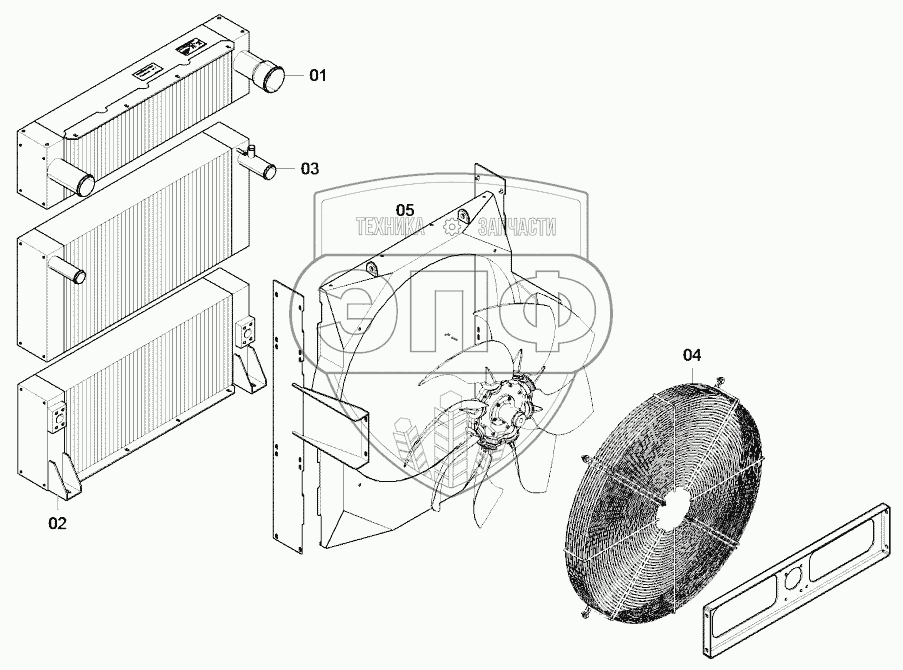 01

03

05

ТЕХНИКА ЗАПЧАСТИ

ЭПФ

04

02