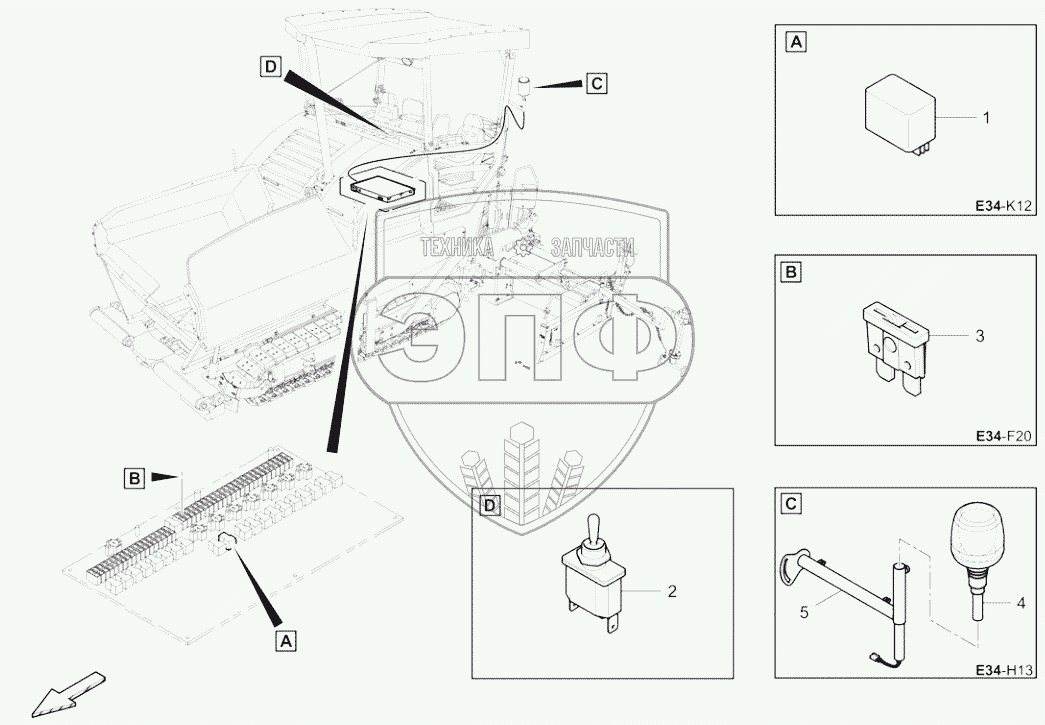 D
C
ТЕХНИКА ЗАПЧАСТИ
ЭПФ
B
A

A
1
E34-K12

B
3
E34-F20

D
2

C
5
4
E34-H13