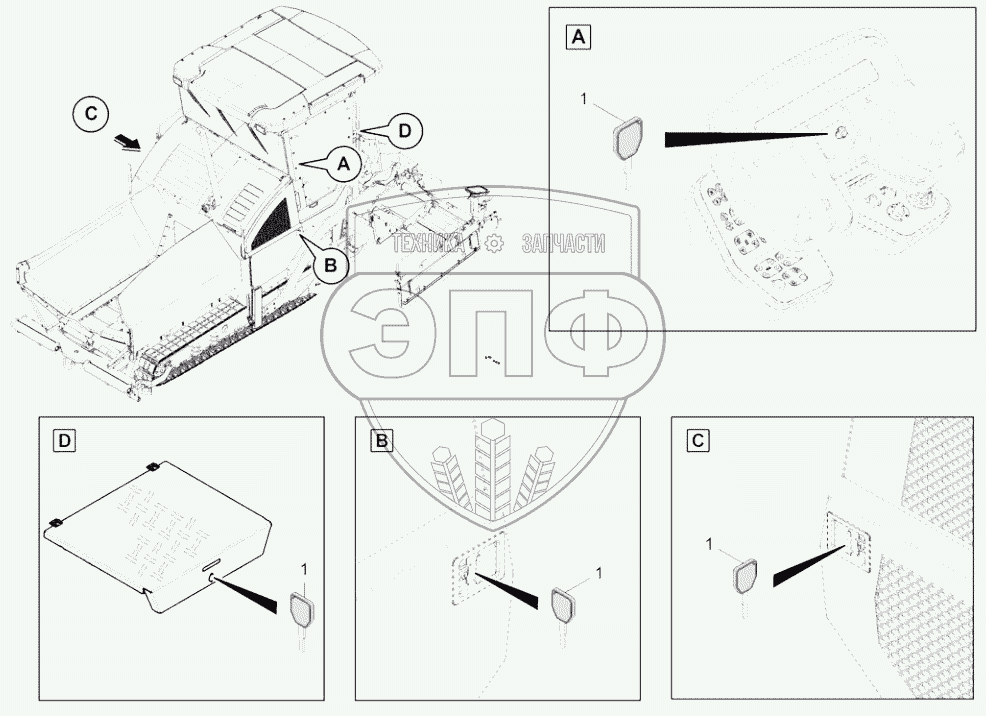 C
D
A
B
A
1
ТЕХНИКА ЗАПЧАСТИ
ЭПФ
D
1
B
1
C
1