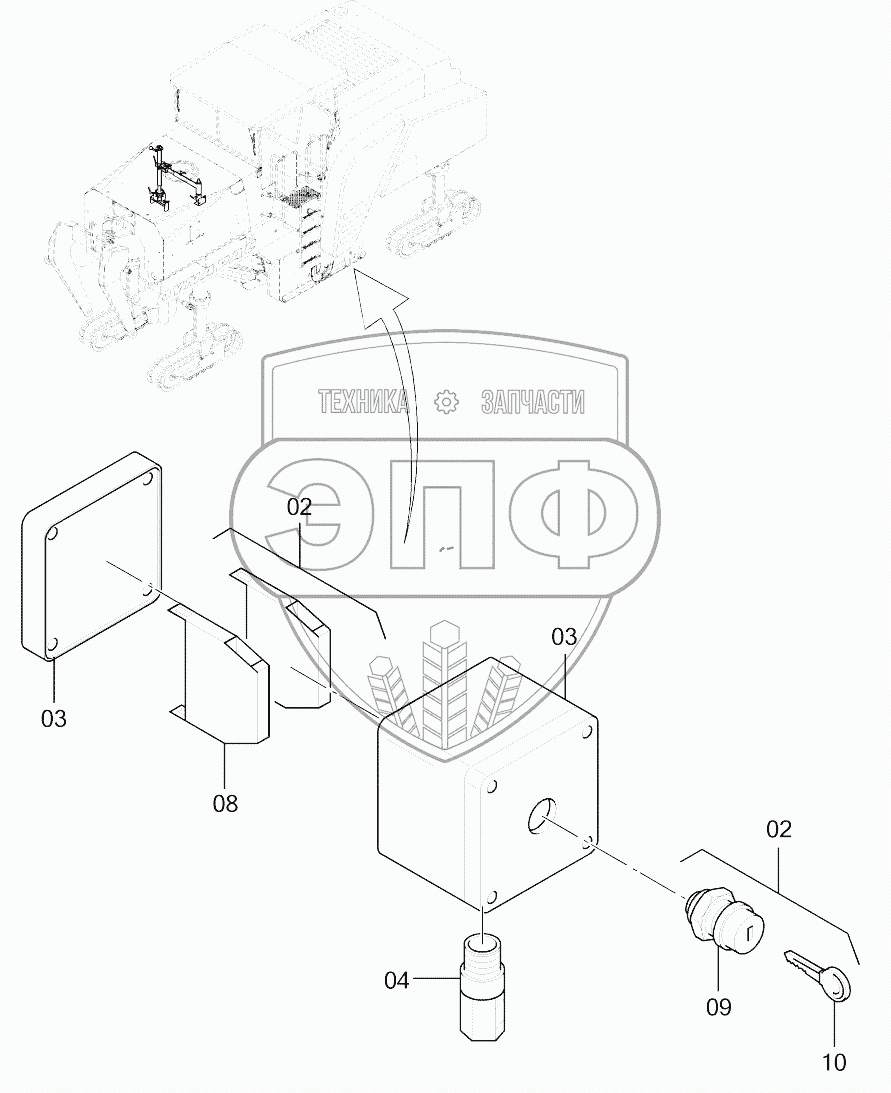 ТЕХНИКА ЗАПЧАСТИ
ЭПФ
02
03
03
08
02
04
09
10