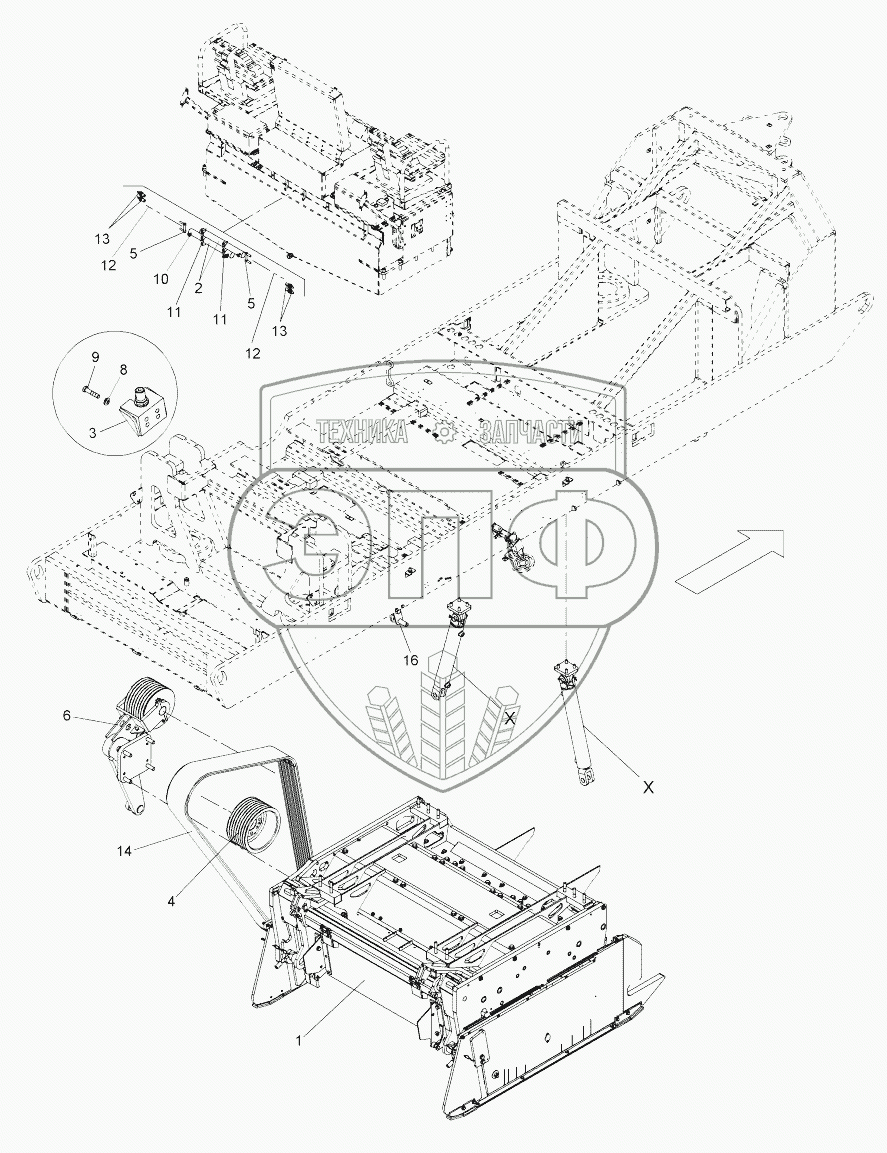 13
12
5
10
11
2
11
5
12
13
9
8
3
ТЕХНИКА ЗАПЧАСТИ
ЭПФ
16
X
X
6
14
4
1