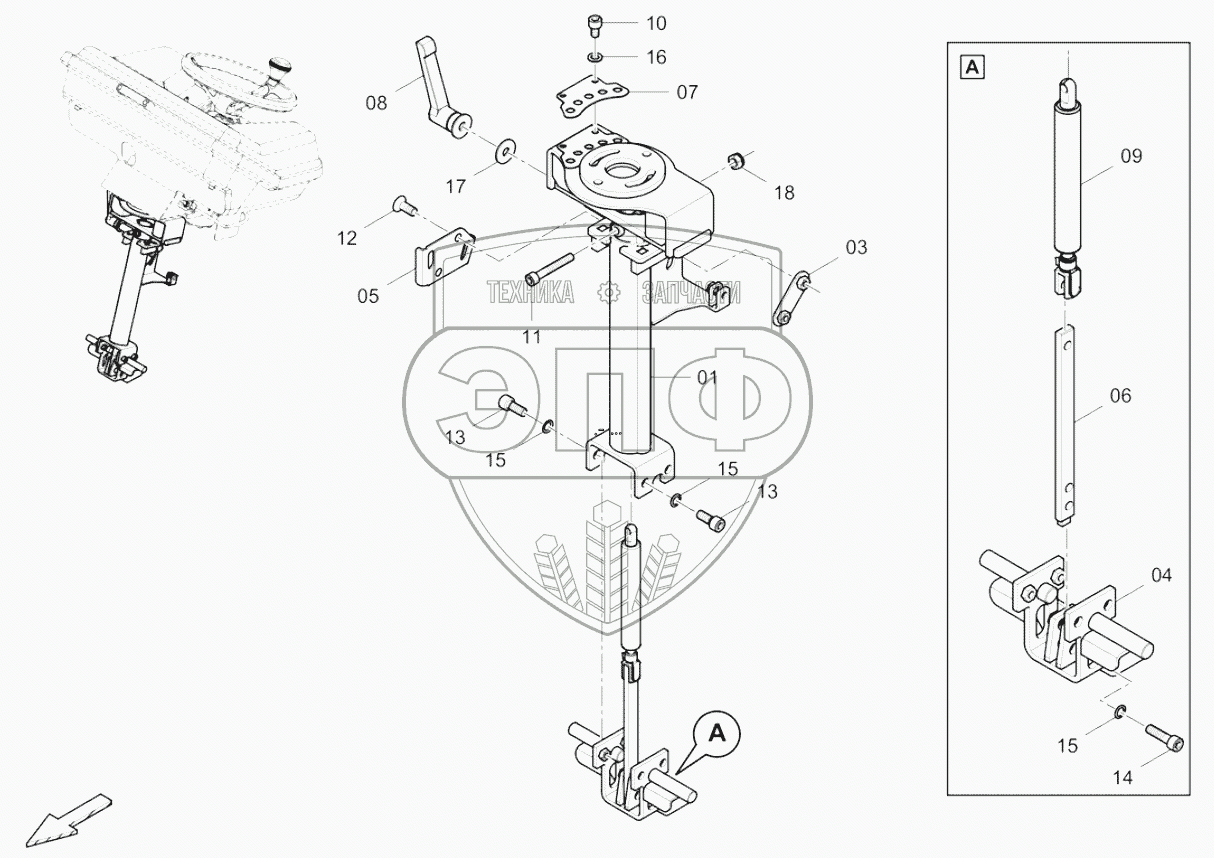 10
16
08
07
17
18
12
03
05
ТЕХНИКА ЗАПЧАСТИ
11
ЭПФ
01
13
15
15
13
A
A
09
06
04
15
14