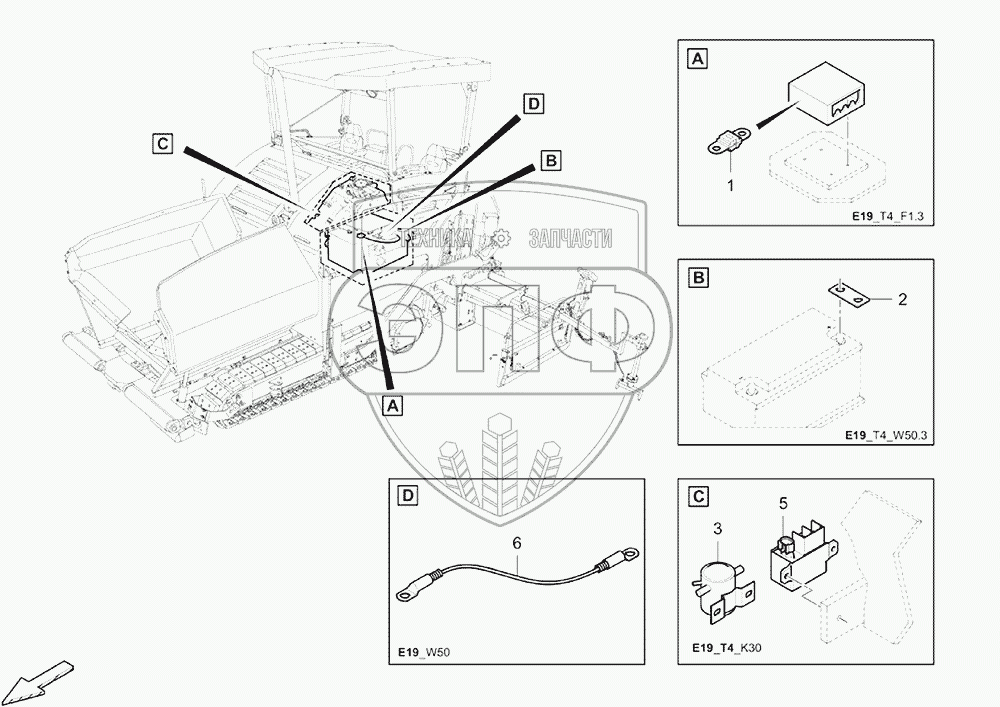 C

D

B

A

ТЕХНИКА ЗАПЧАСТИ

ЭПФ

A

1

E19_T4_F1.3

B

2

E19_T4_W50.3

D

6

E19_W50

C

3

5

E19_T4_K30