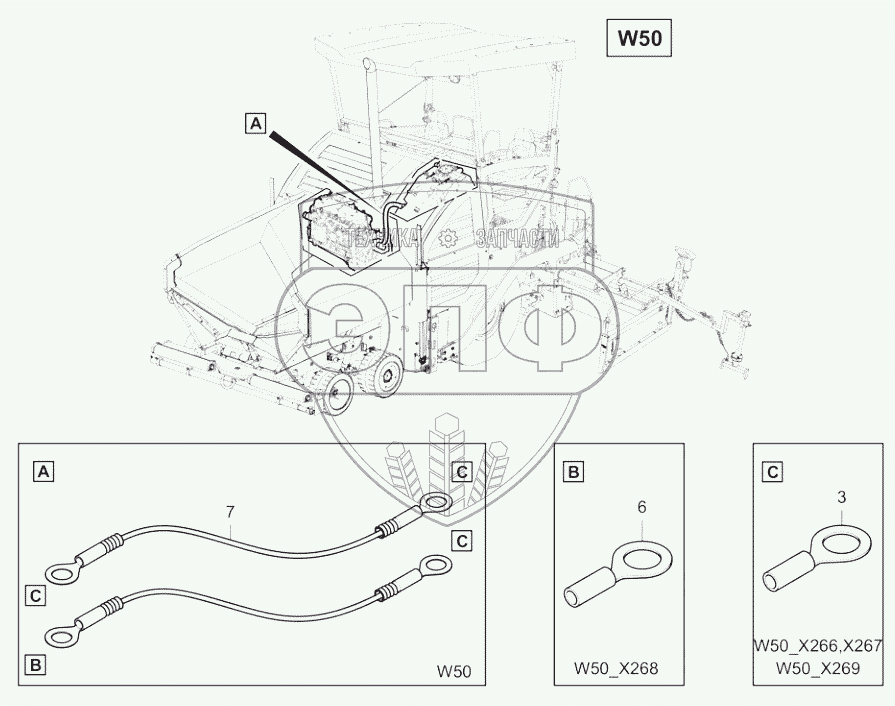 W50

A

ТЕХНИКА ЗАПЧАСТИ

ЭПФ

A

C

7

C

C

B

W50

B

6

W50_X268

C

3

W50_X266,X267
W50_X269