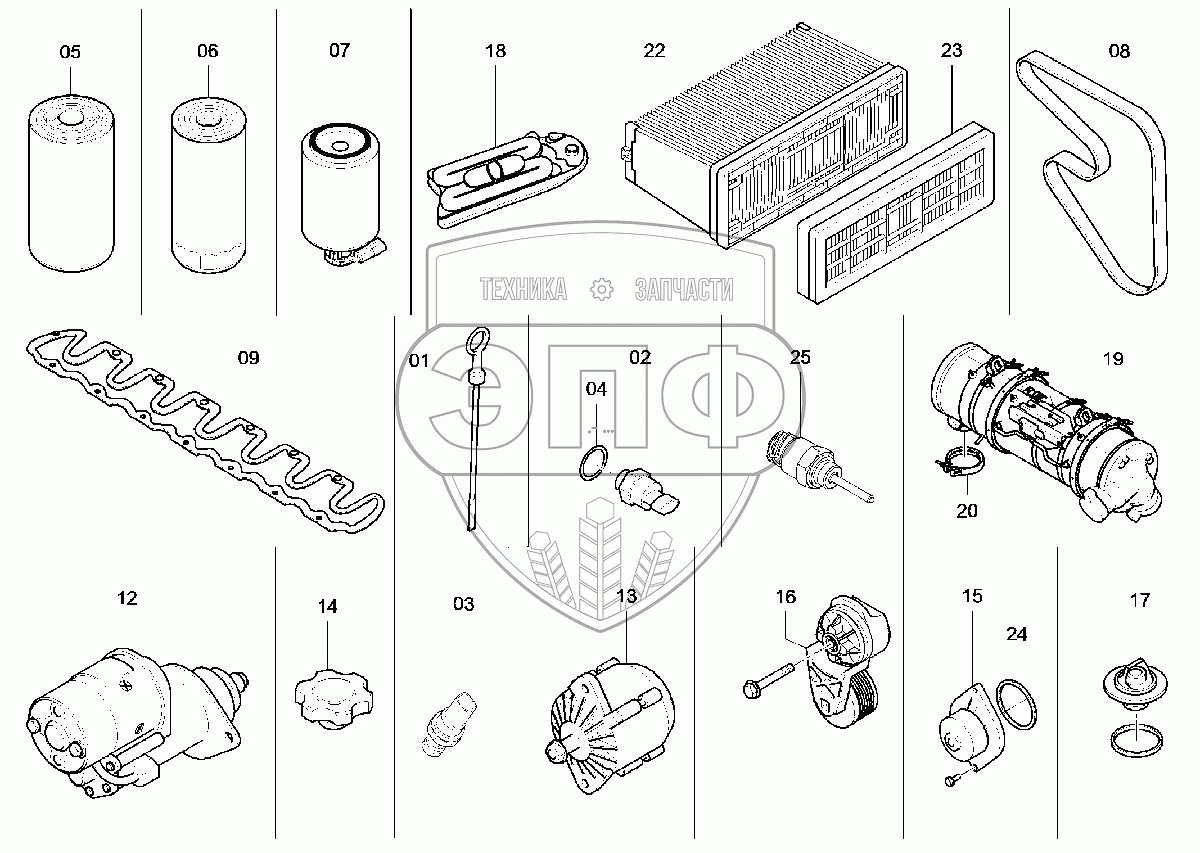 05

06

07

18

22

23

08

ТЕХНИКА ЗАПЧАСТИ

ЭПФ

09

01

02

04

25

19

20

12

14

03

13

16

15

24

17