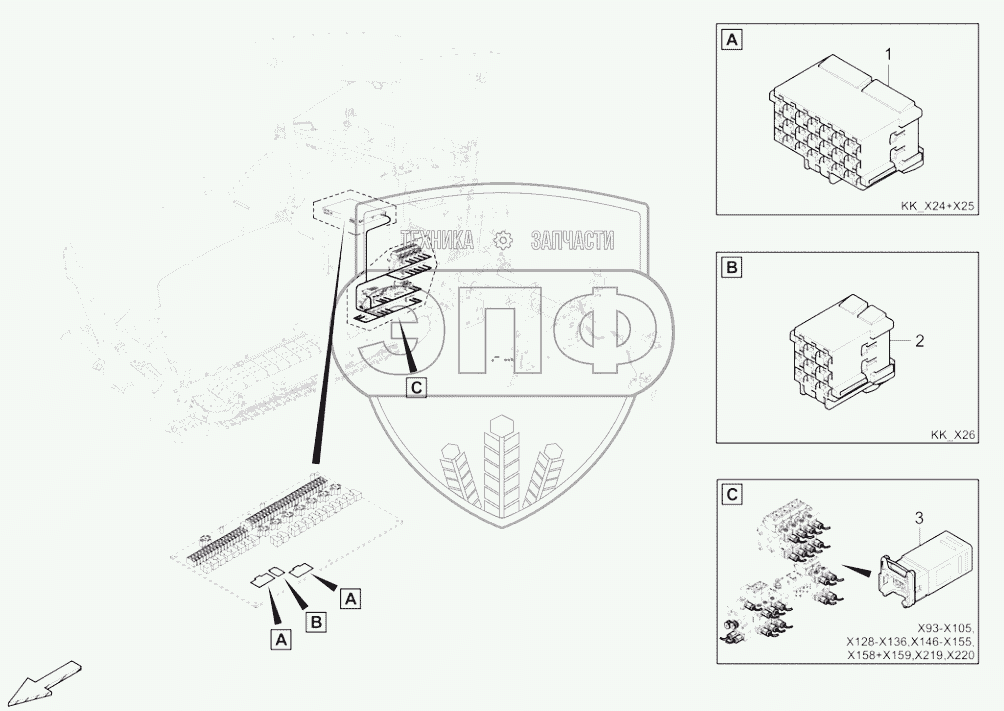 ТЕХНИКА ЗАПЧАСТИ
ЭПФ

C

A
B
A

A
1
KK_X24+X25

B
2
KK_X26

C
3
X93-X105,
X128-X136,X146-X155,
X158+X159,X219,X220