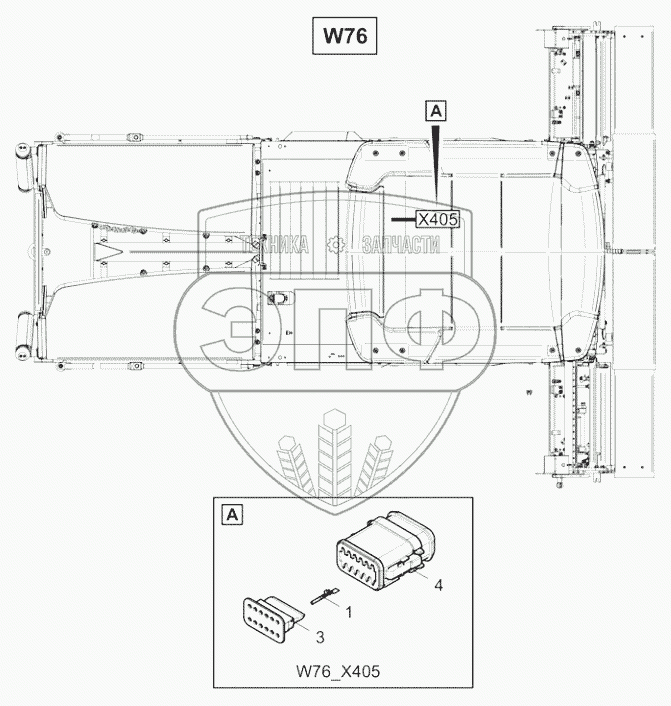 W76

A

X405

ТЕХНИКА ЗАПЧАСТИ

ЭПФ

A

4

1

3

W76_X405