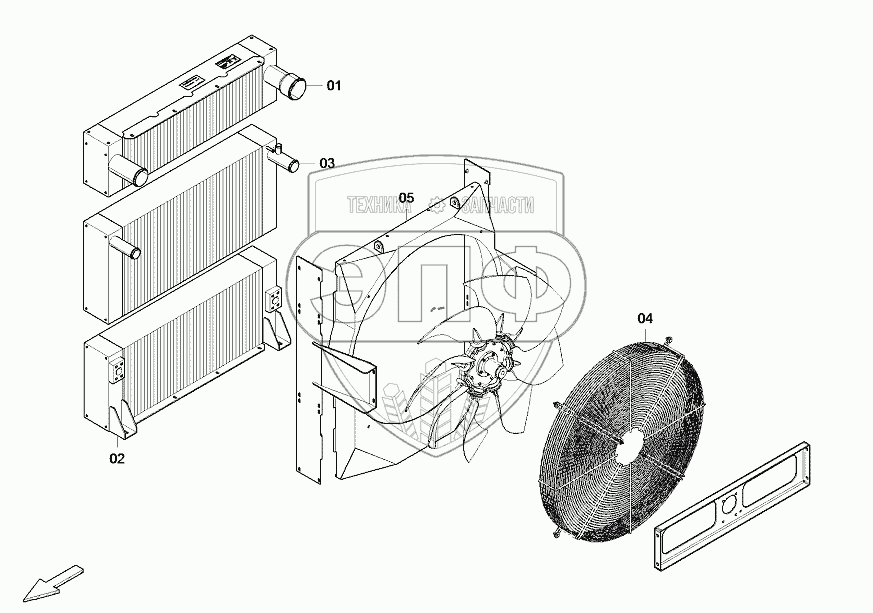 01
03
05
ТЕХНИКА ЗАПЧАСТИ
СПФ
04
02