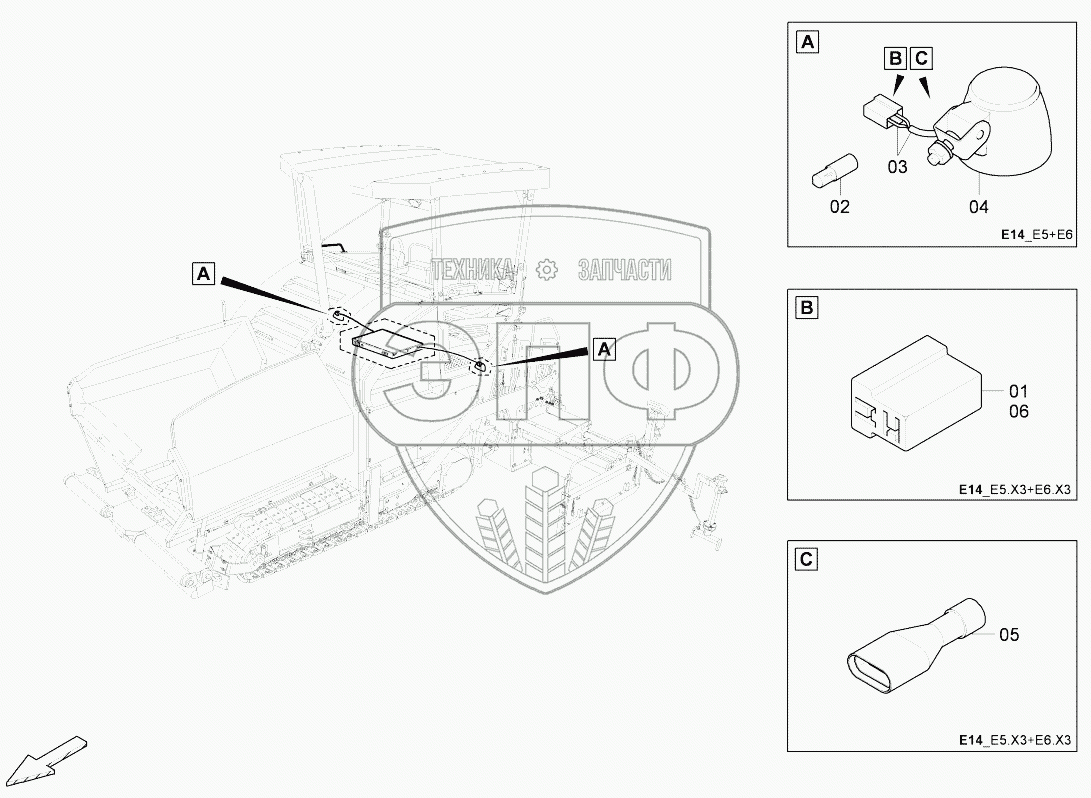 A
A
ТЕХНИКА ЗАПЧАСТИ
ЭПФ

A
B C
03
02
04
E14_E5+E6

B
01
06
E14_E5.X3+E6.X3

C
05
E14_E5.X3+E6.X3