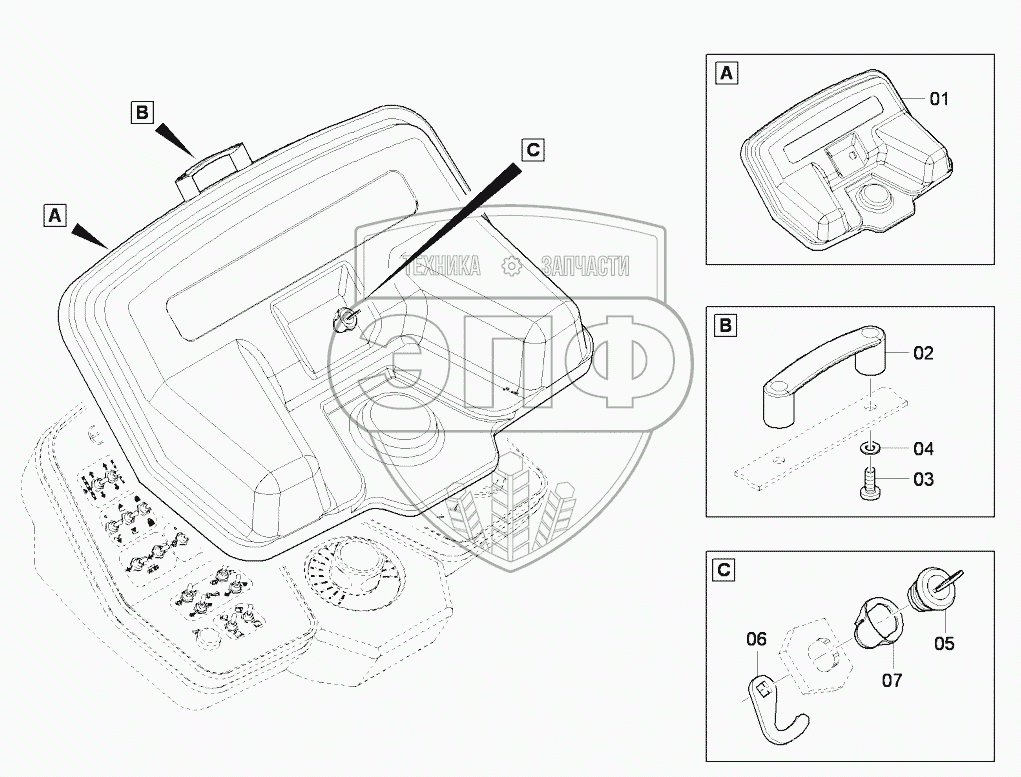 B

C

A

ТЕХНИКА ЗАПЧАСТИ

ЭПФ

A

01

B

02

04

03

C

06

07

05