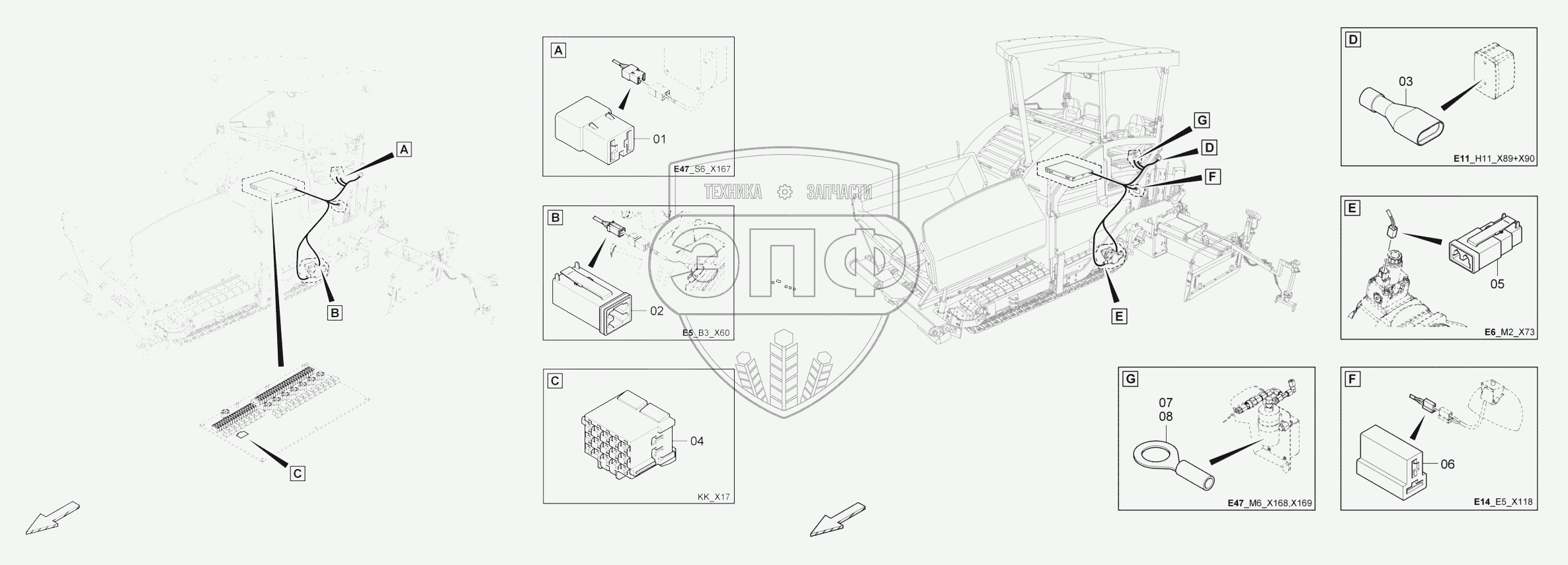 A

B

C

A

01

E47_S6_X167

B

02

E5_B3_X60

C

04

KK_X17

ТЕХНИКА ЗАПЧАСТИ

ЭПФ

G

D

F

E

D

03

E11_H11_X89+X90

E

05

E6_M2_X73

G

07
08

E47_M6_X168,X169

F

06

E14_E5_X118