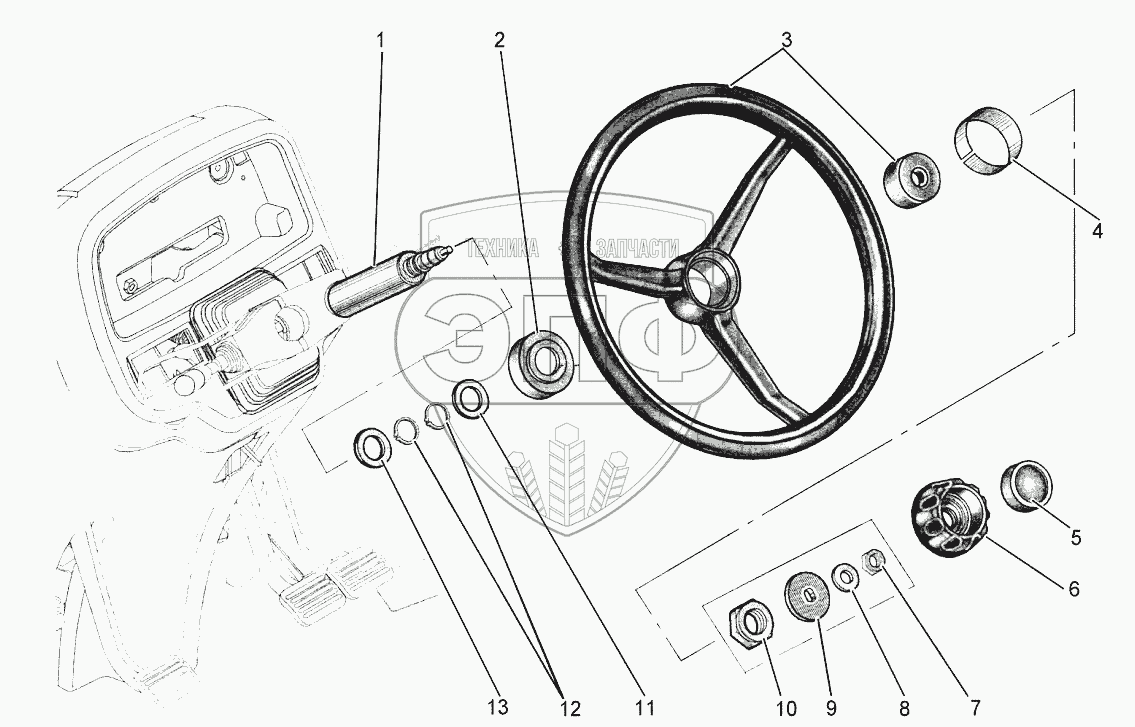 1
2
3
4
ТЕХНИКА ЗАПЧАСТИ
ЭПФ
5
6
7
8
9
10
11
12
13