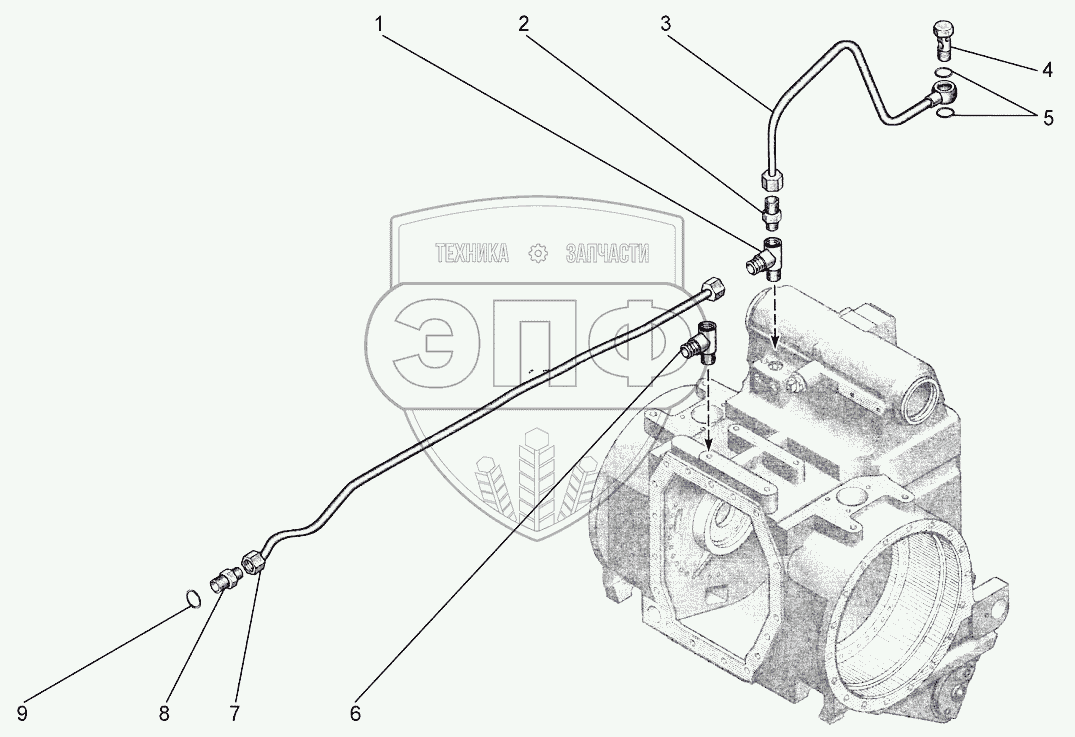 1
2
3
4
5
ТЕХНИКА ЗАПЧАСТИ
ЭПФ
9
8
7
6