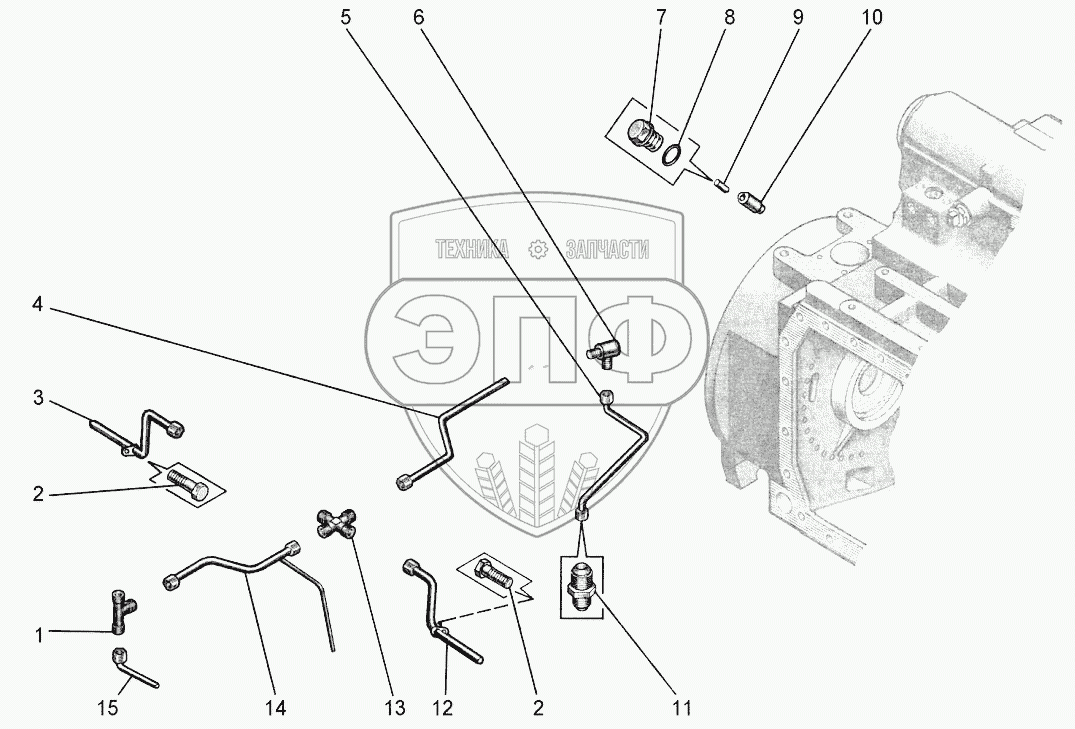 5
6
7
8
9
10

ТЕХНИКА ЗАПЧАСТИ
ЭПФ

4
3
2
1
15
14
13
12
2
11