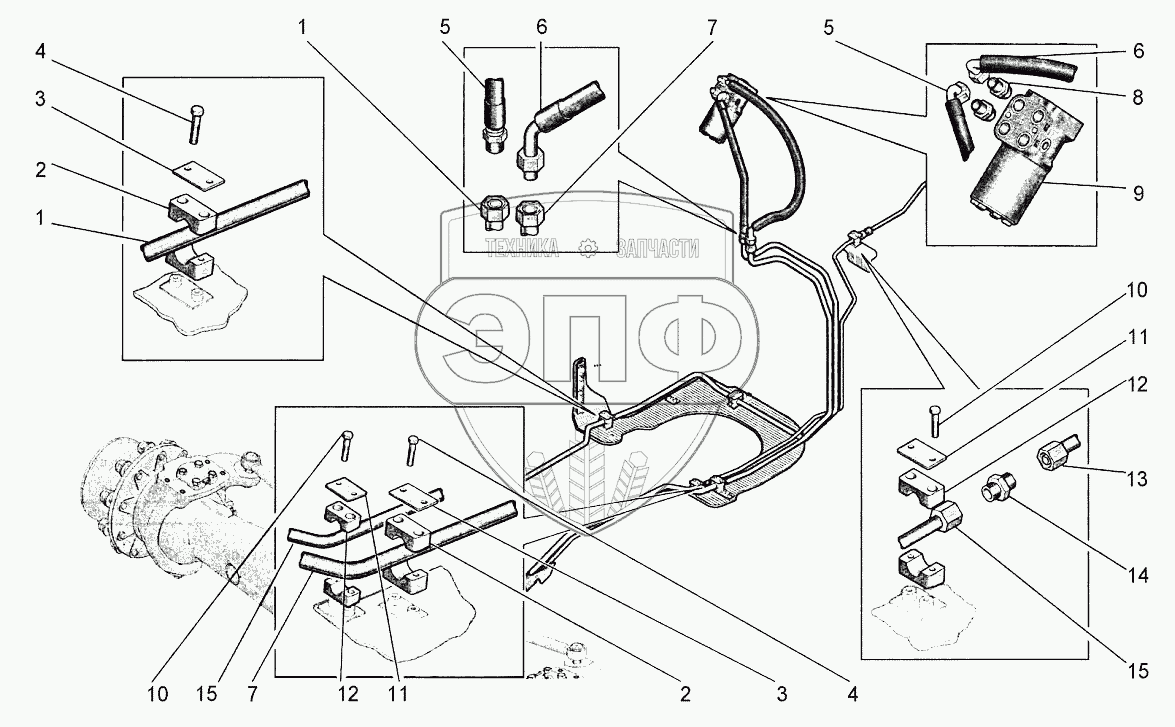 4
3
2
1
1
5
6
7
5
6
8
9
ТЕХНИКА ЗАПЧАСТИ
ЭПФ
10
11
12
13
14
15
10
15
7
12
11
2
3
4