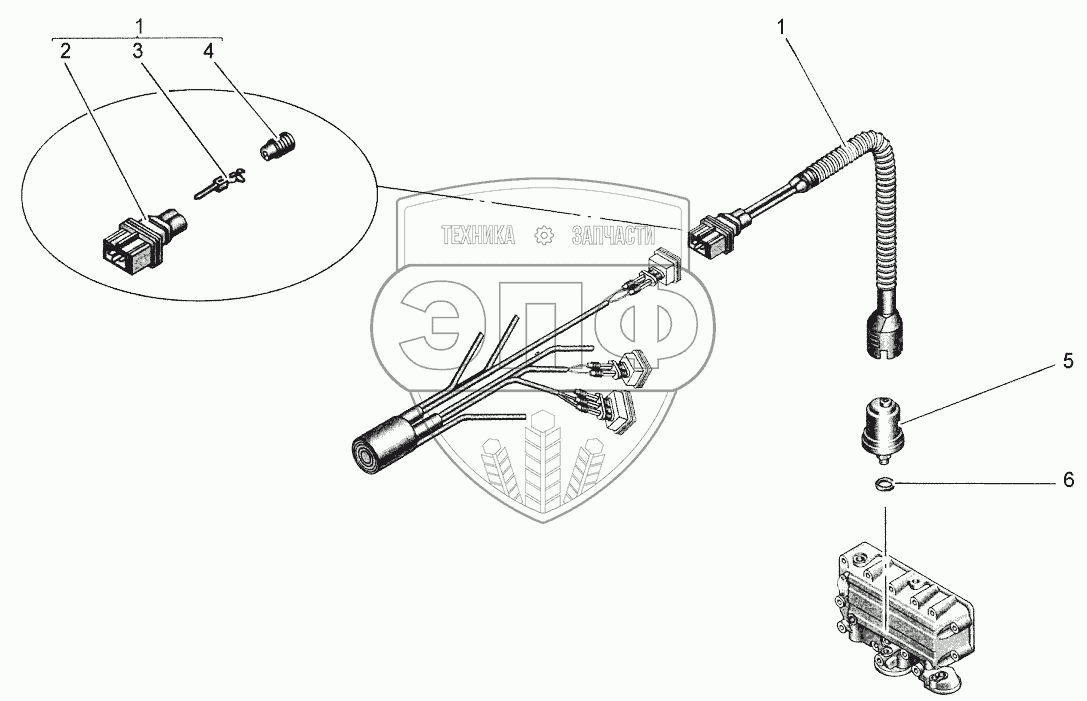 1
2
3
4
1
ТЕХНИКА ЗАПЧАСТИ
ЭПФ
5
6