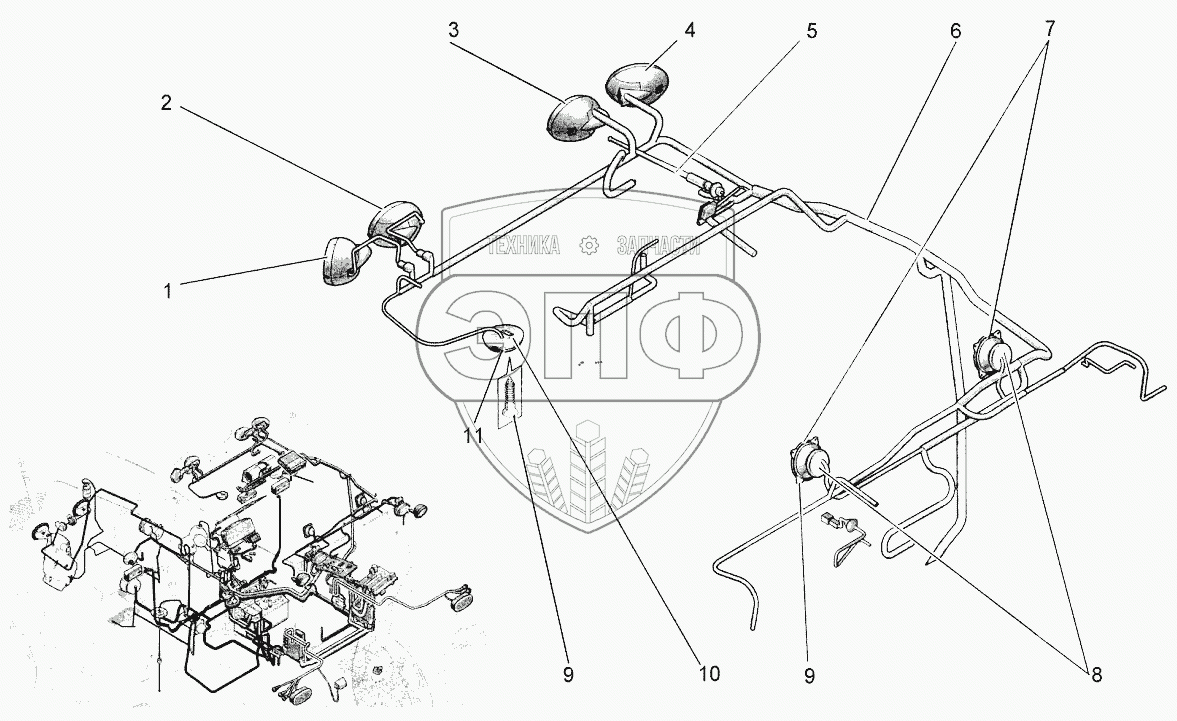 3
4
5
6
7
2
1
ТЕХНИКА ЗАПЧАСТИ
ЭПФ
11
9
10
9
8