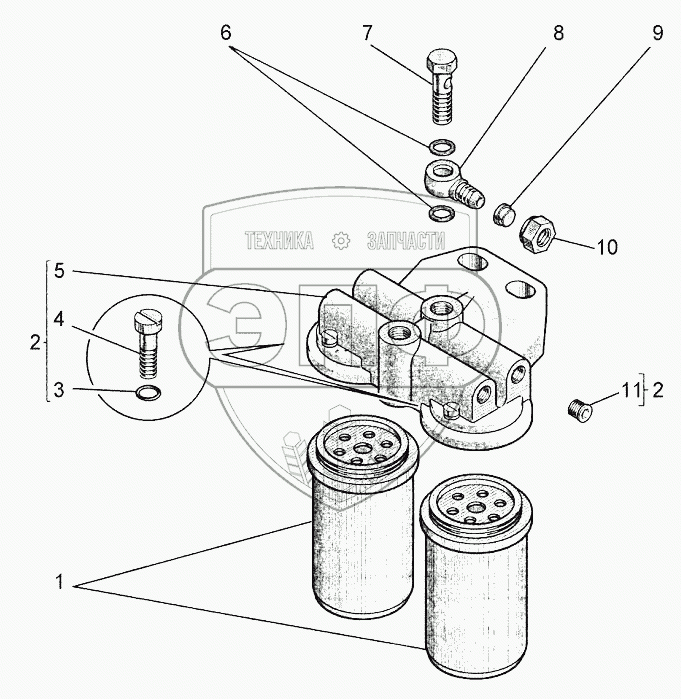 6
7
8
9
ТЕХНИКА ЗАПЧАСТИ
10
5
2
4
3
11
2
1