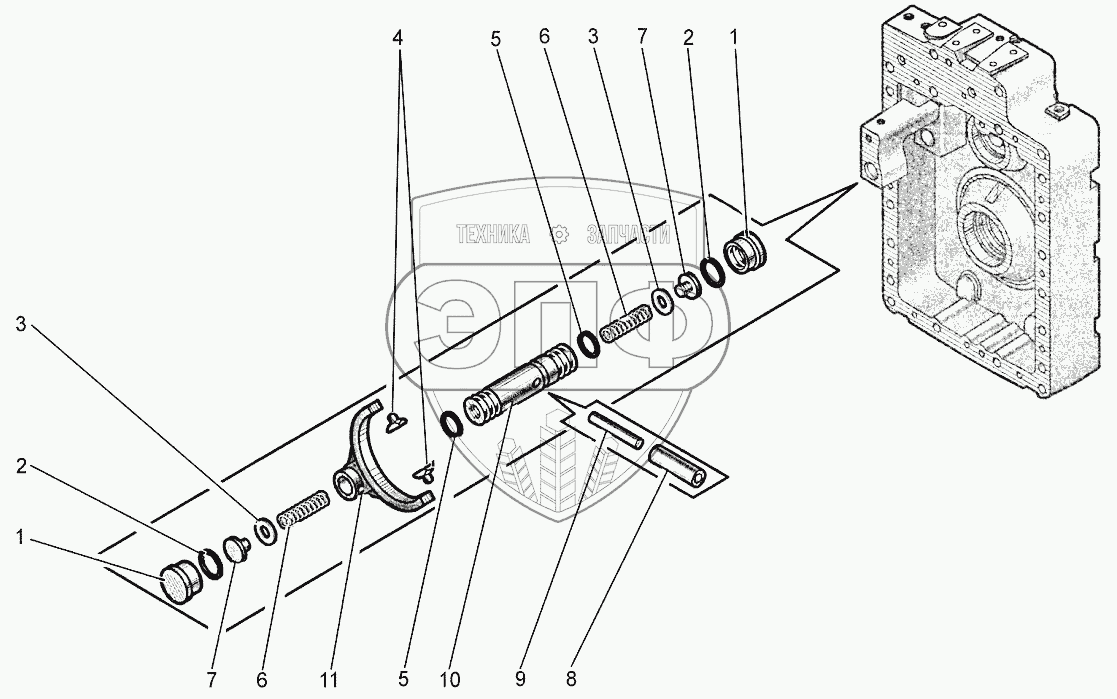 4

5 6 3 7 2 1

ТЕХНИКА ЗАПЧАСТИ

ЭПФ

3

2

1

7 6 11 5 10 9 8