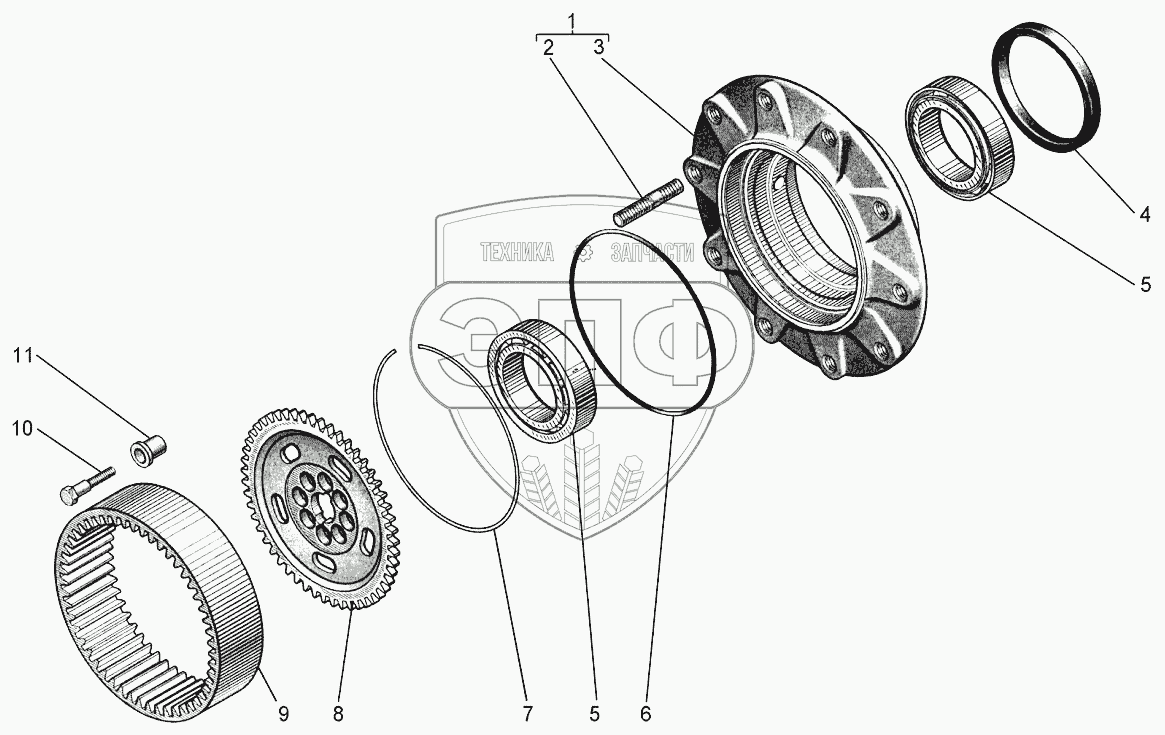 1
2 3
4
5
ТЕХНИКА ЗАПЧАСТИ
ЭЛФ
11
10
9
8
7
5
6