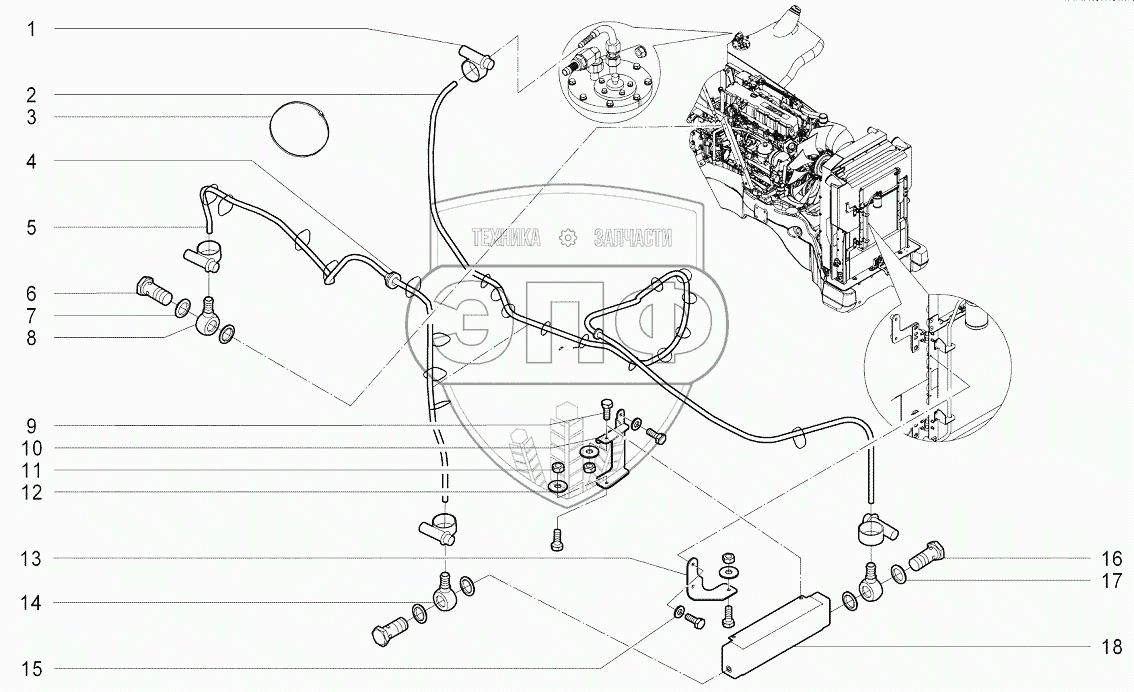 1
2
3
4
5
6
7
8
9
10
11
12
13
14
15
16
17
18
ТЕХНИКА ЗАПЧАСТИ
ЭПФ