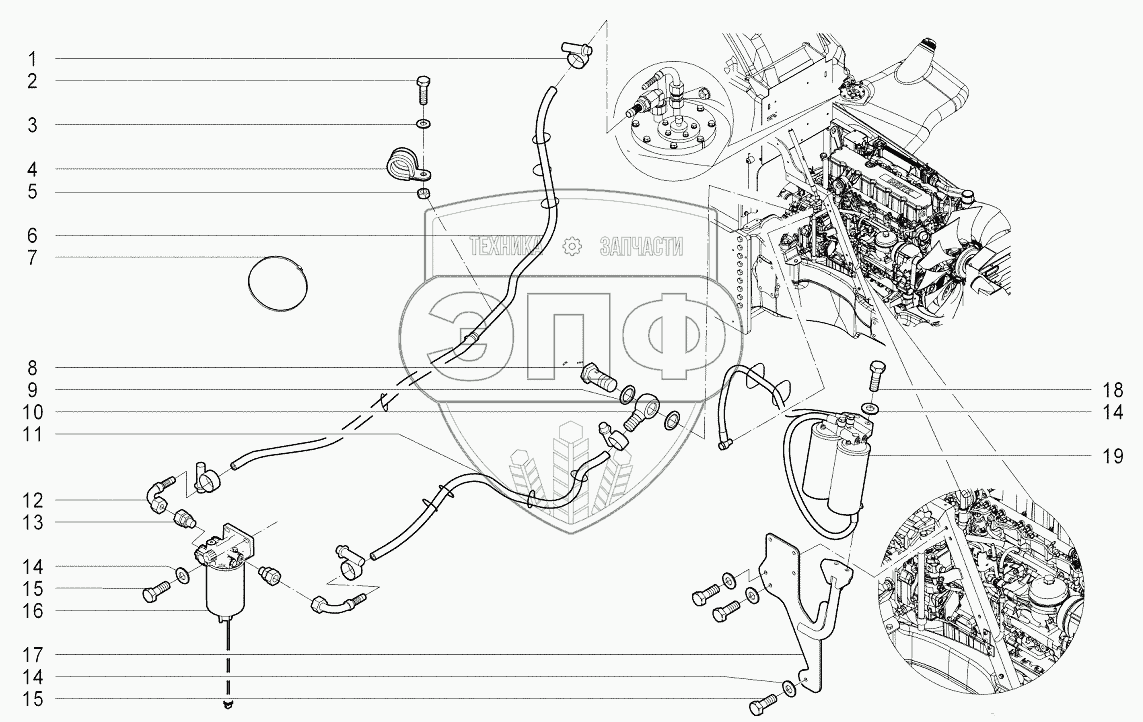 1
2
3
4
5
6
7
8
9
10
11
12
13
14
15
16
17
14
15
18
14
19

ТЕХНИКА ЗАПЧАСТИ
ЭПФ