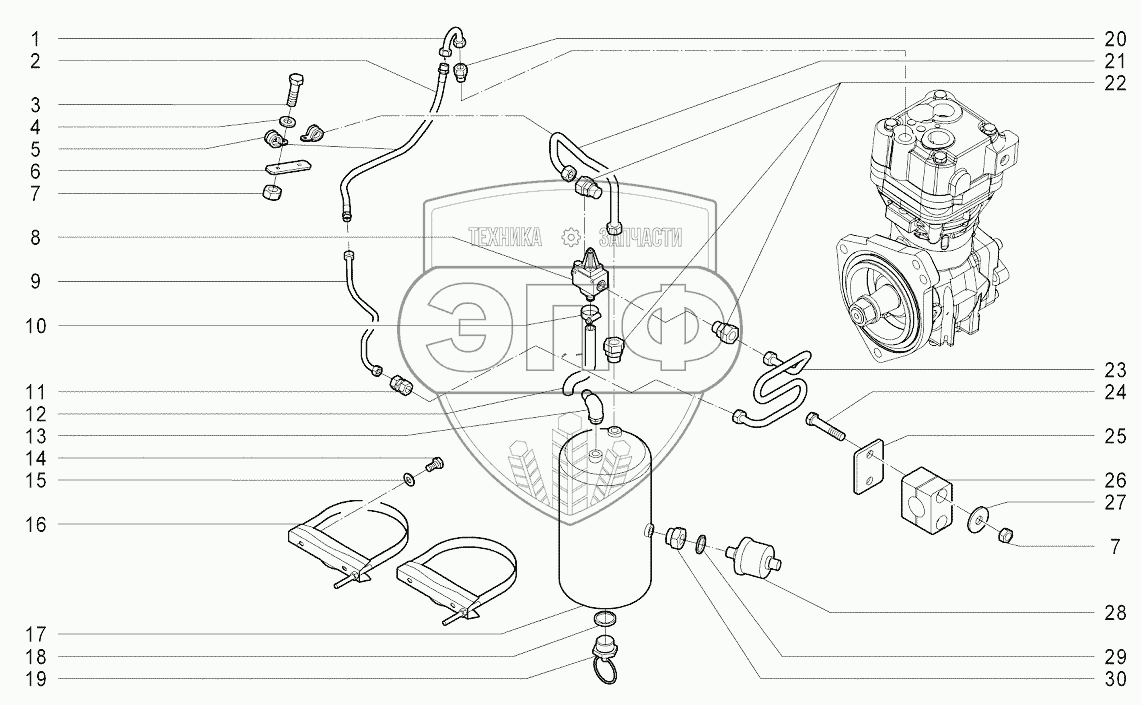 1
2
3
4
5
6
7
8
9
10
11
12
13
14
15
16
17
18
19
20
21
22
23
24
25
26
27
7
28
29
30
ТЕХНИКА ЗАПЧАСТИ
ЭПФ