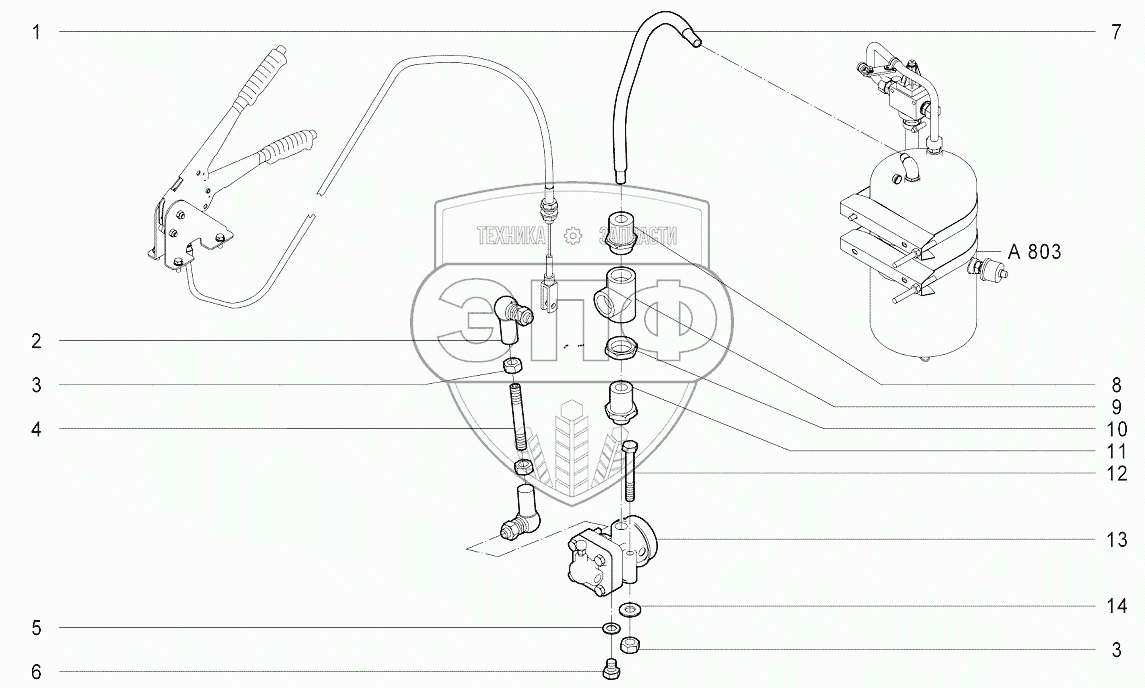 1
7
ТЕХНИКА ЗАПЧАСТИ
ЭПФ
A 803
2
3
4
8
9
10
11
12
13
14
5
3
6