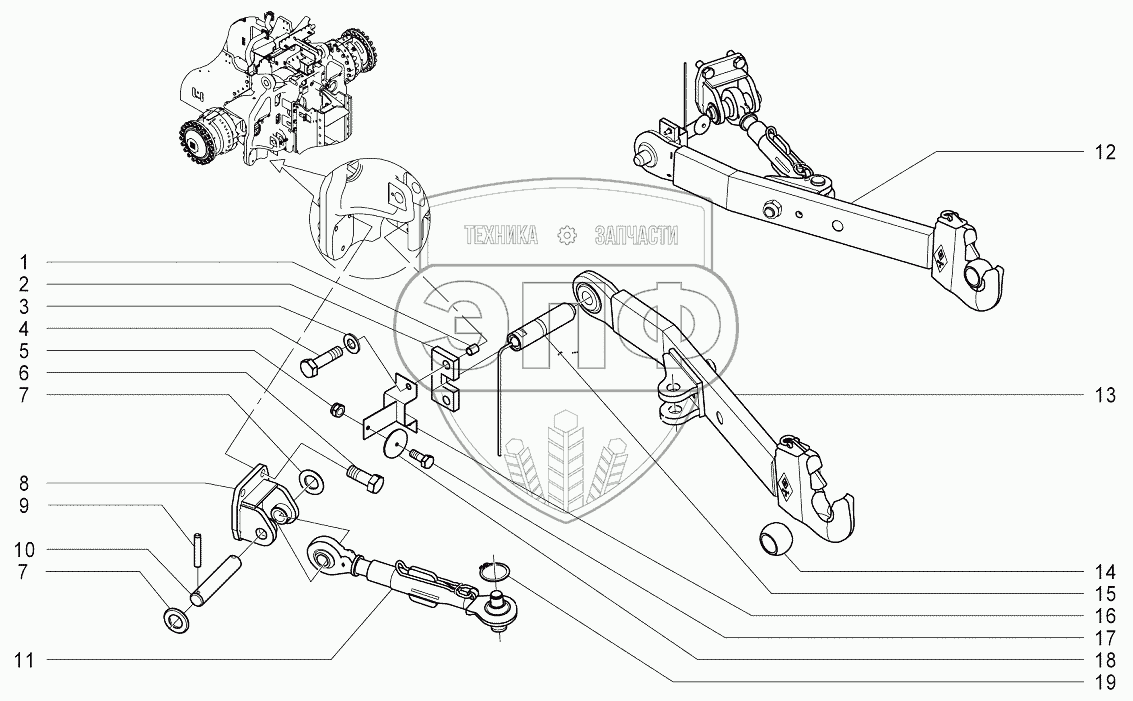 ТЕХНИКА ЗАПЧАСТИ
ЭПФ

1
2
3
4
5
6
7
8
9
10
7
11
12
13
14
15
16
17
18
19