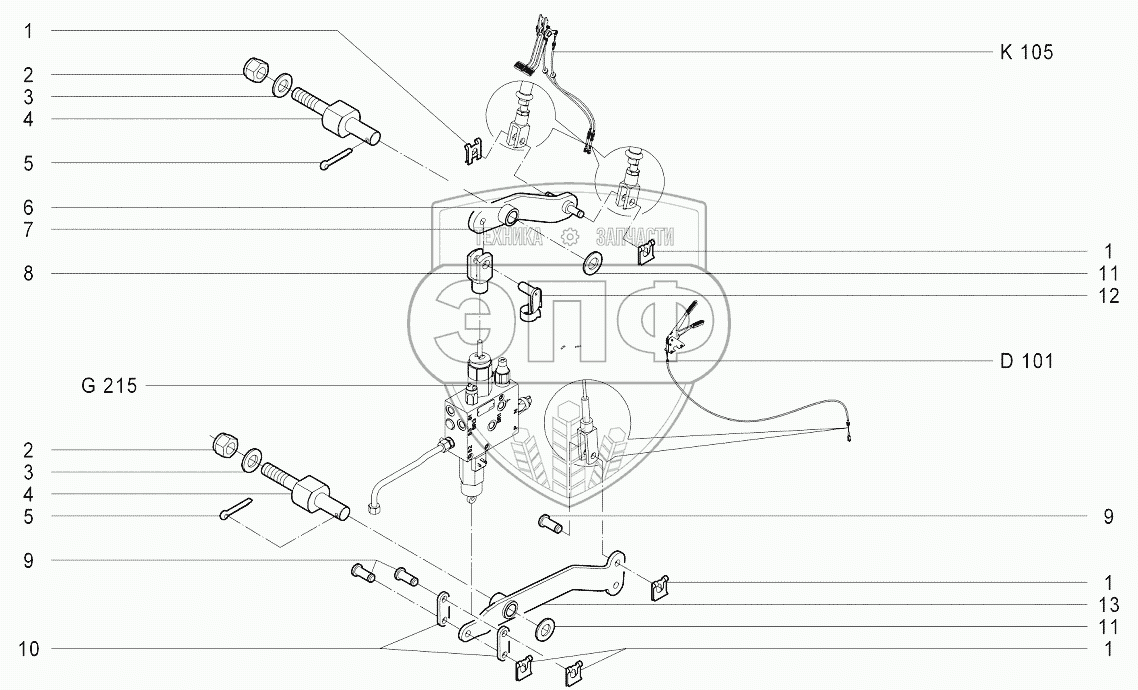 1
2
3
4
5
6
7
8
G 215
2
3
4
5
9
10
K 105
1
11
12
D 101
9
1
13
11
1
ТЕХНИКА ЗАПЧАСТИ
ЭПФ