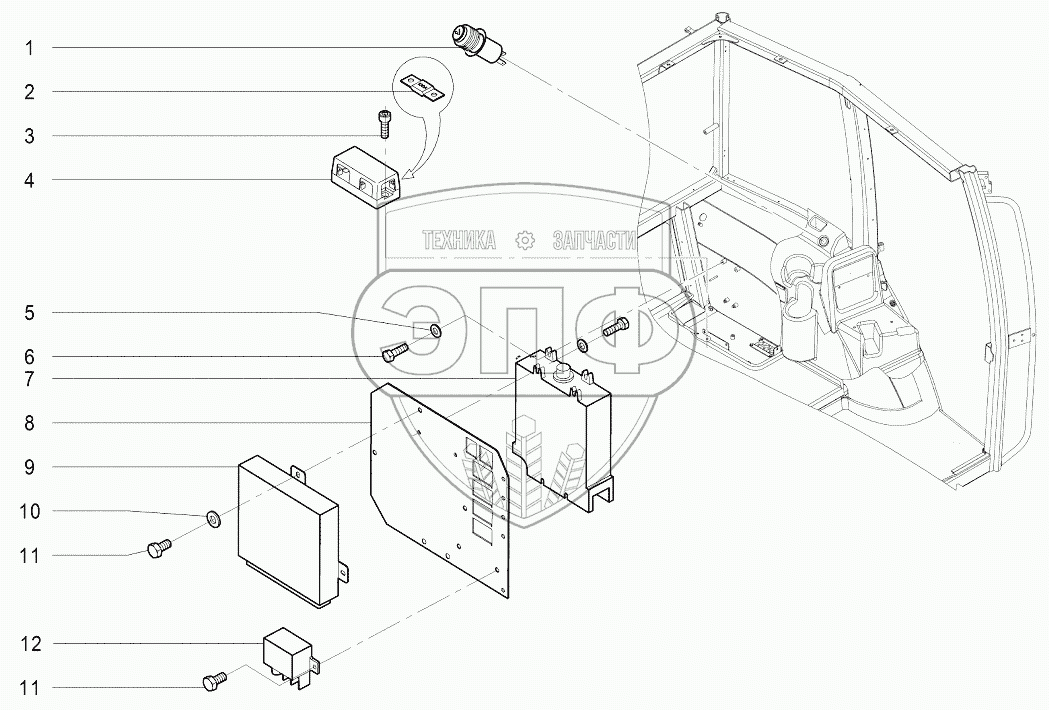 1
2
3
4
5
6
7
8
9
10
11
12
11
ТЕХНИКА ЗАПЧАСТИ
ЭПФ