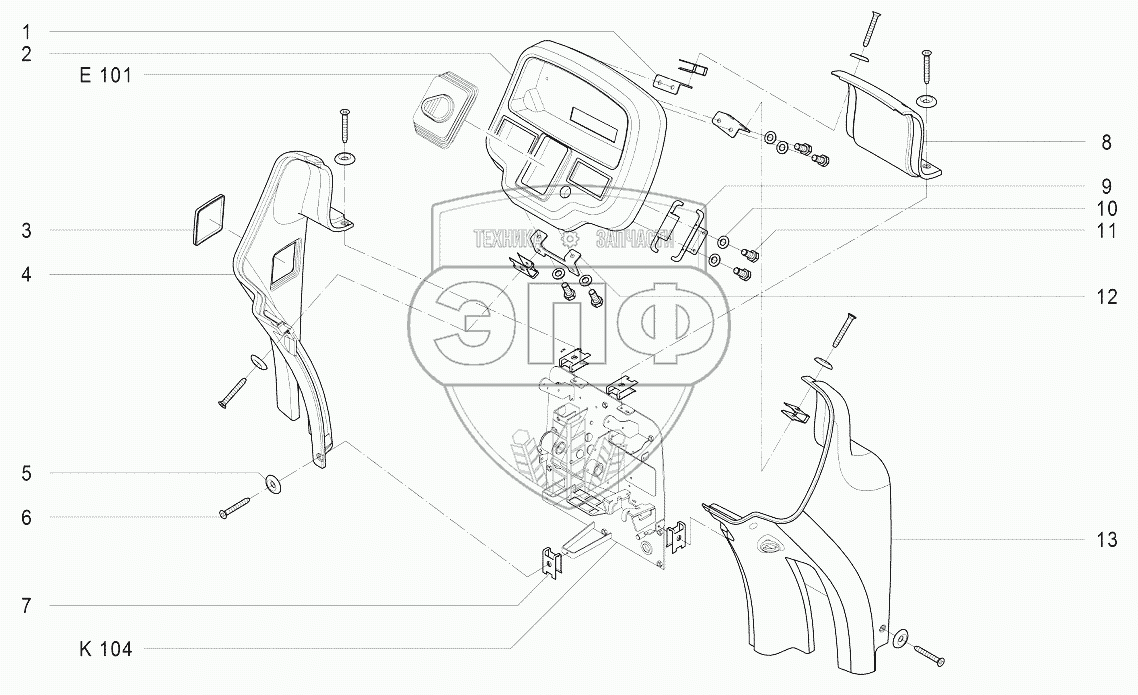 1
2
E 101
3
4
5
6
7
K 104
8
9
10
11
12
13
ТЕХНИКА ЗАПЧАСТИ
ЭПФ