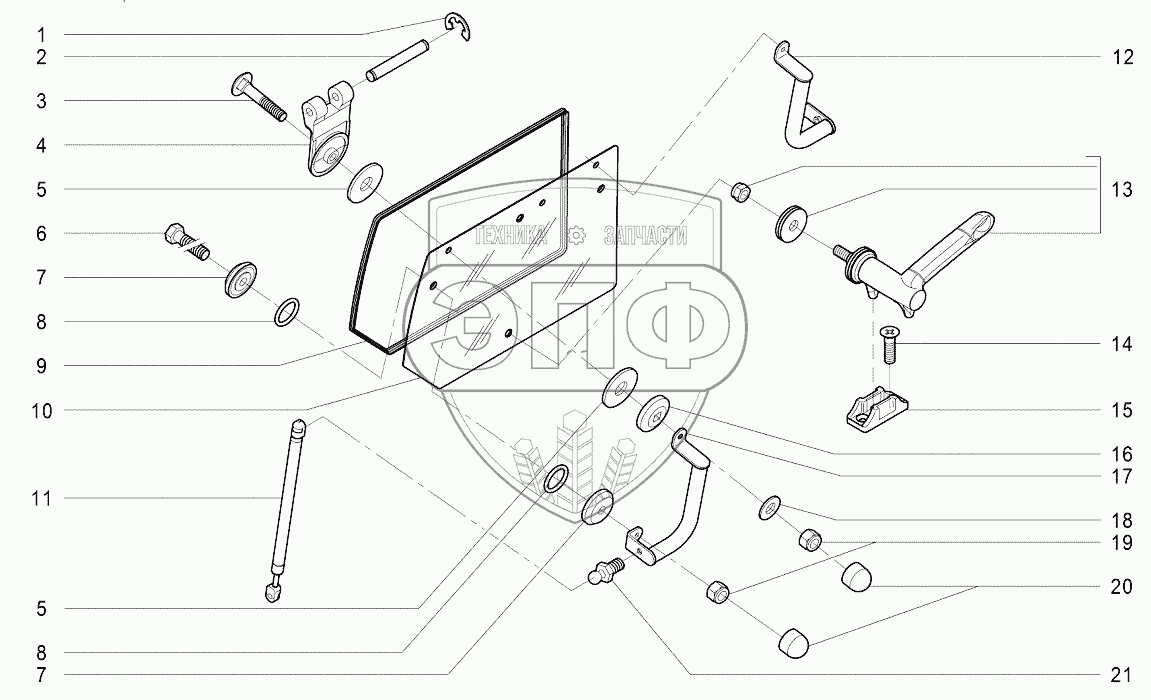 1
2
3
4
5
6
7
8
9
10
11
5
8
7
12
13
14
15
16
17
18
19
20
21
ТЕХНИКА ЗАПЧАСТИ
ЭПФ